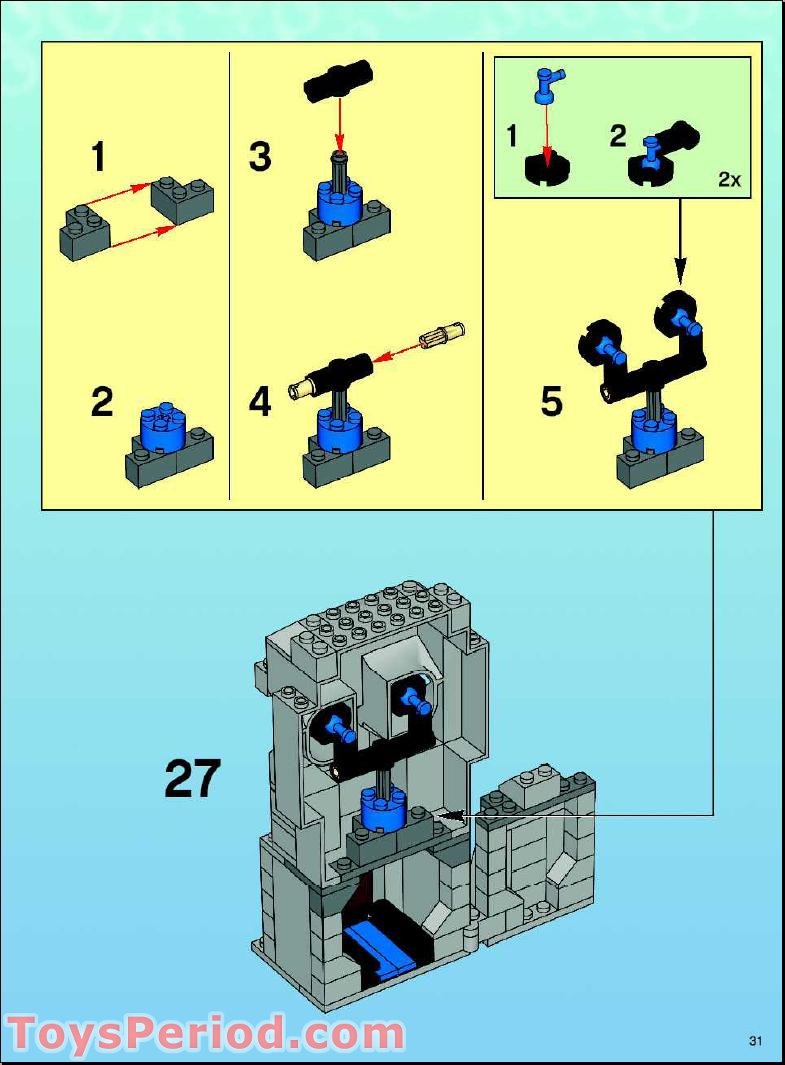 1

2

3

4

1

2

2x

5

27

ToysPeriod.com

31