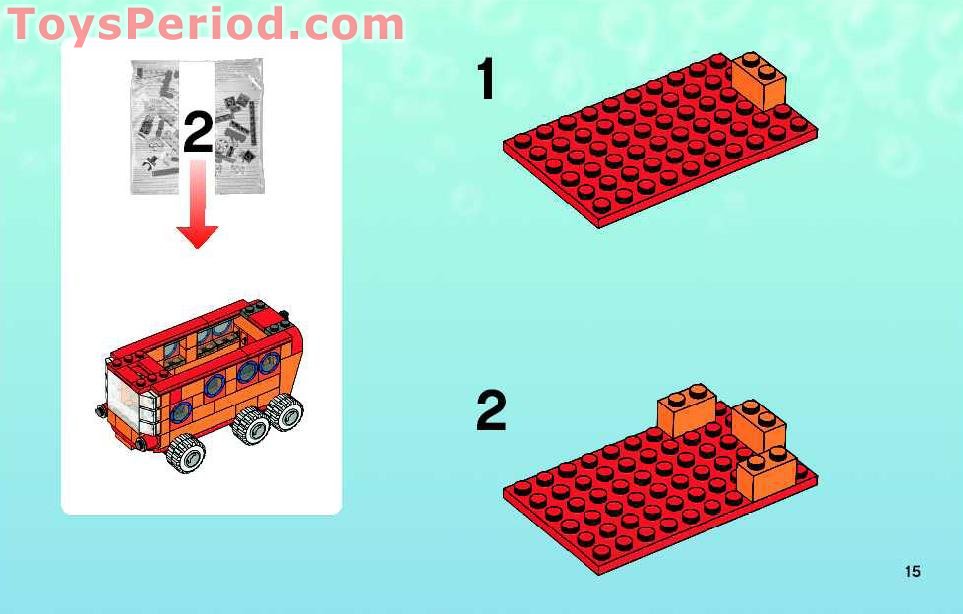 ToysPeriod.com

2

1

2

15