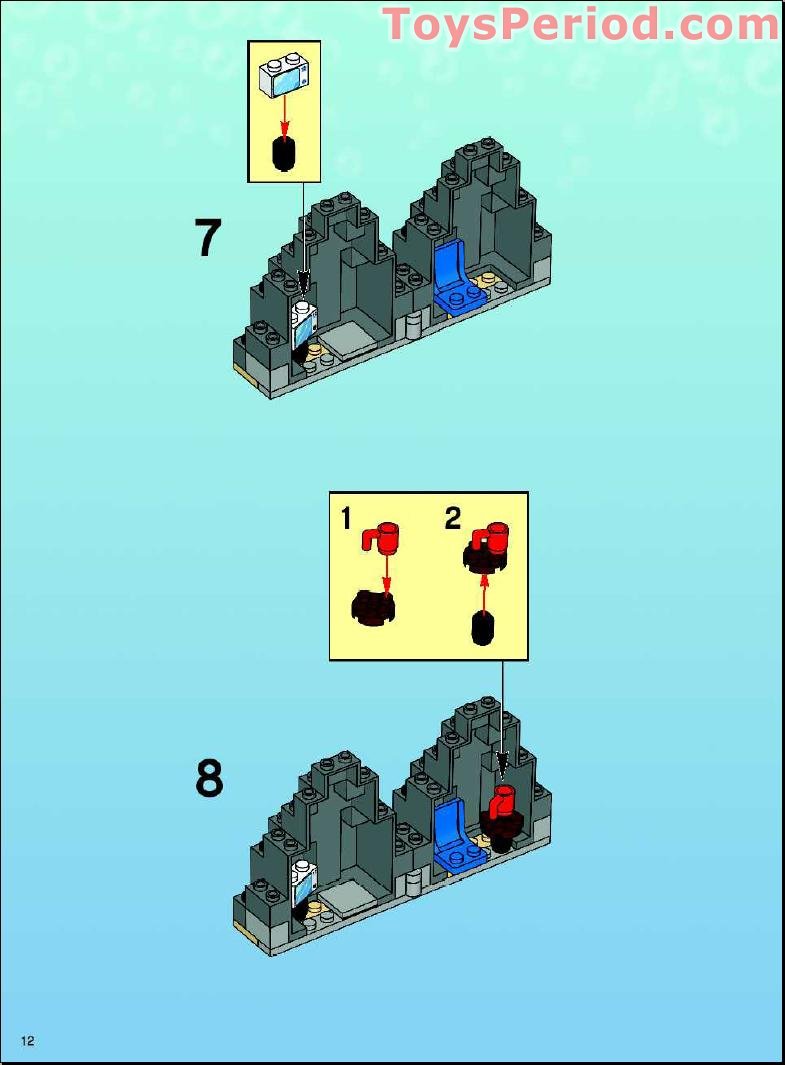 ToysPeriod.com

7

1

2

8

12