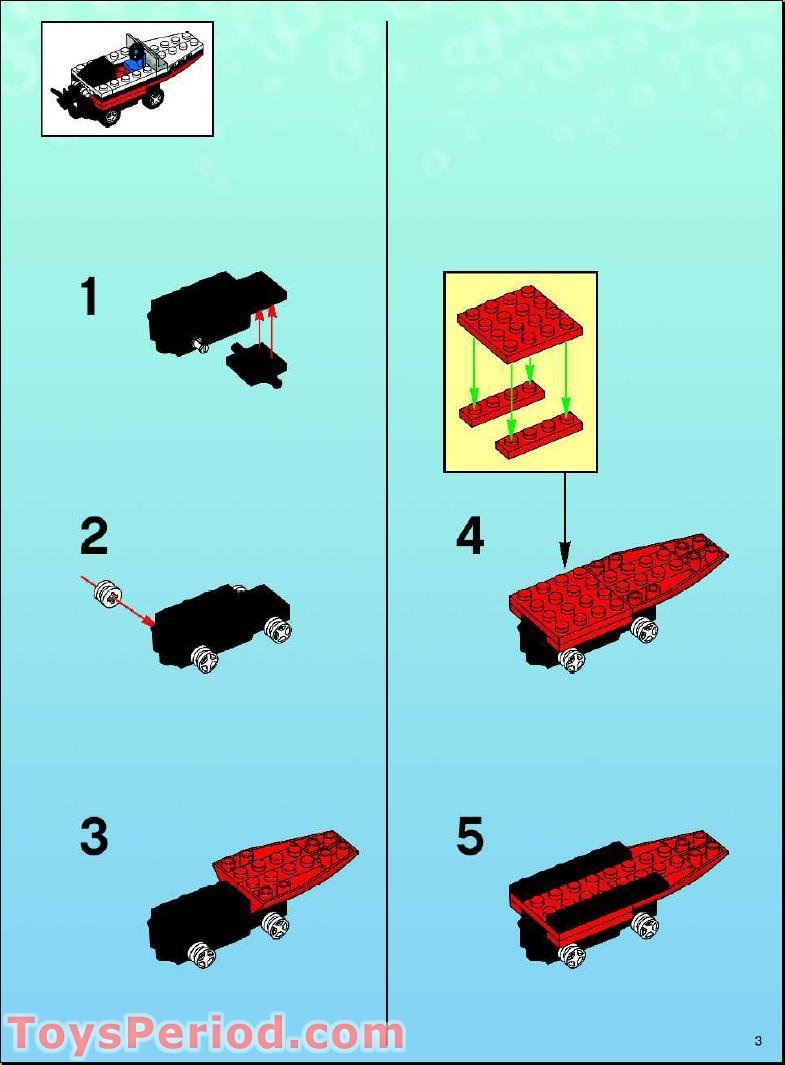 1

2

3

4

5

ToysPeriod.com

3