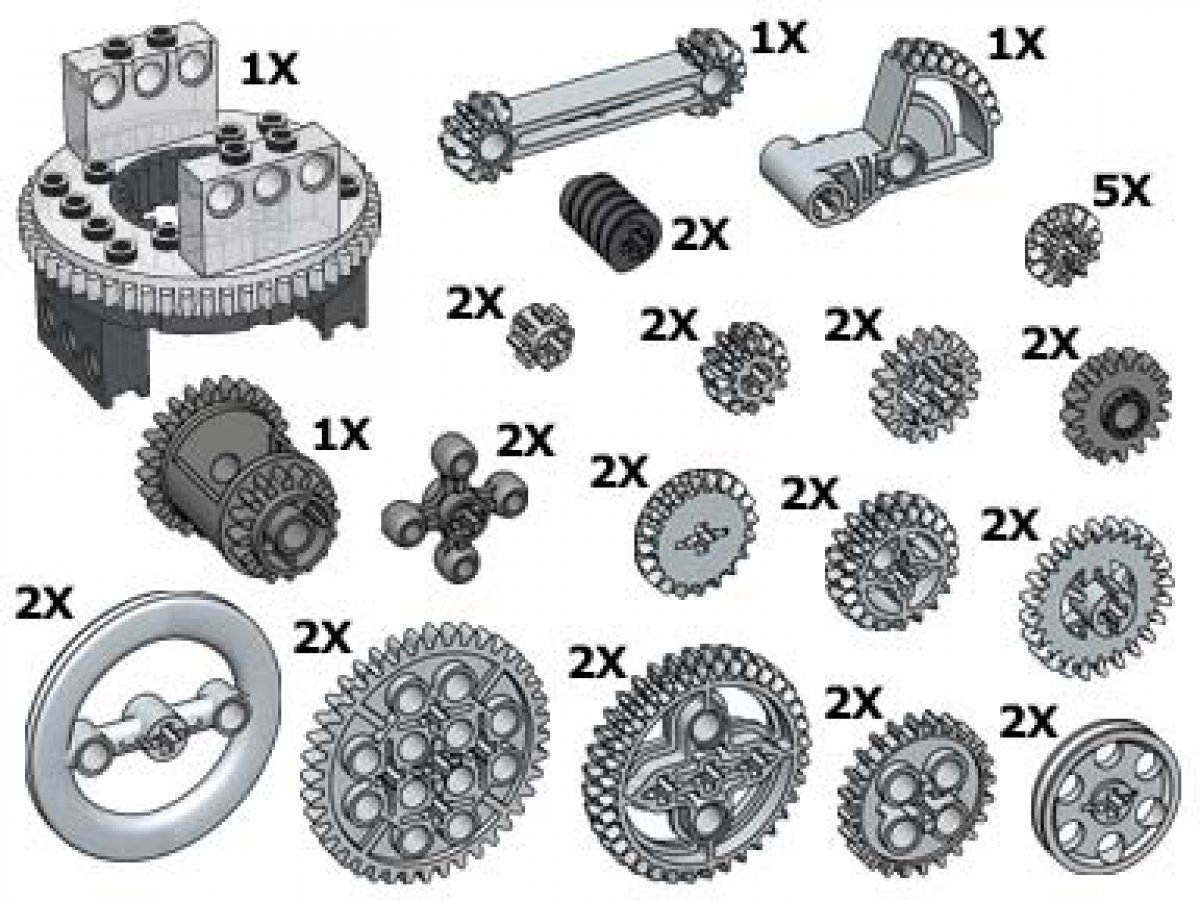 1X

1X

1X

2X

5X

2X

2X

2X

2X

1X

2X

2X

2X

2X

2X

2X

2X

2X

2X