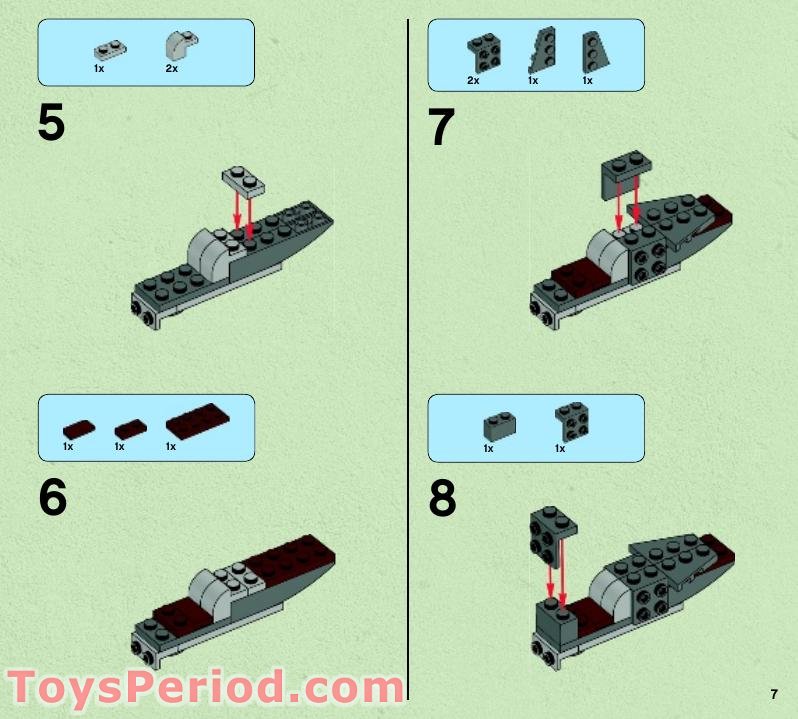 1x 2x

5

1x 1x 1x

6

2x 1x 1x

7

1x 1x

8

ToysPeriod.com

7