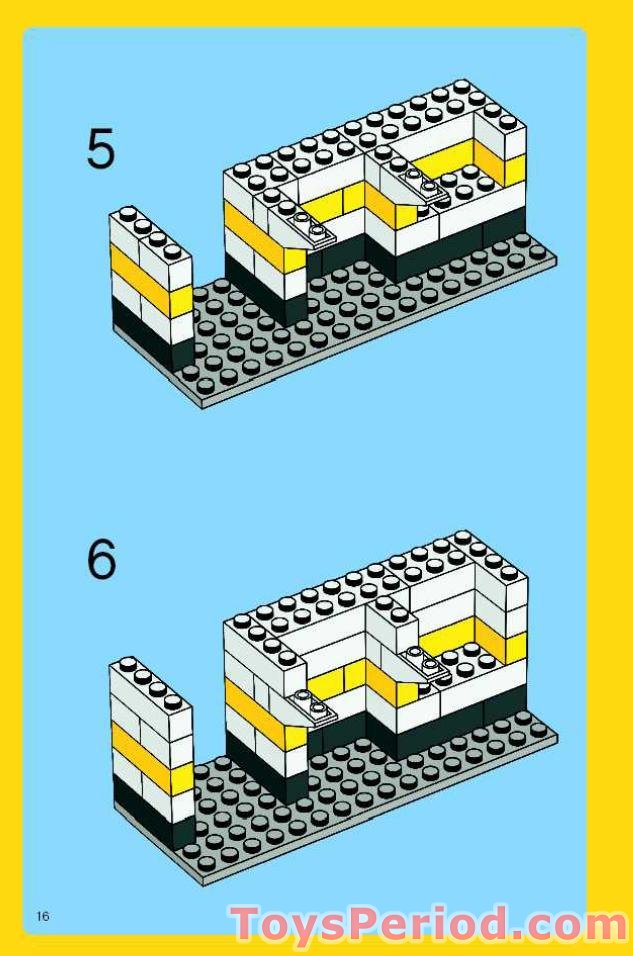 5

6

16

ToysPeriod.com