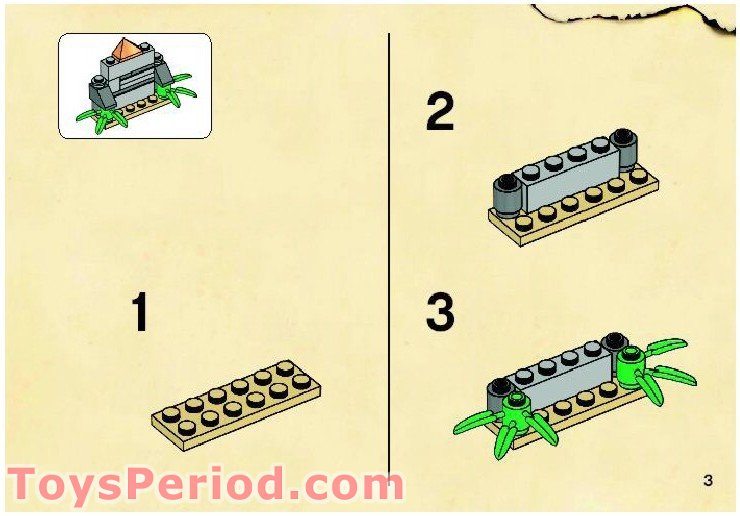 1

2

3

ToysPeriod.com

3