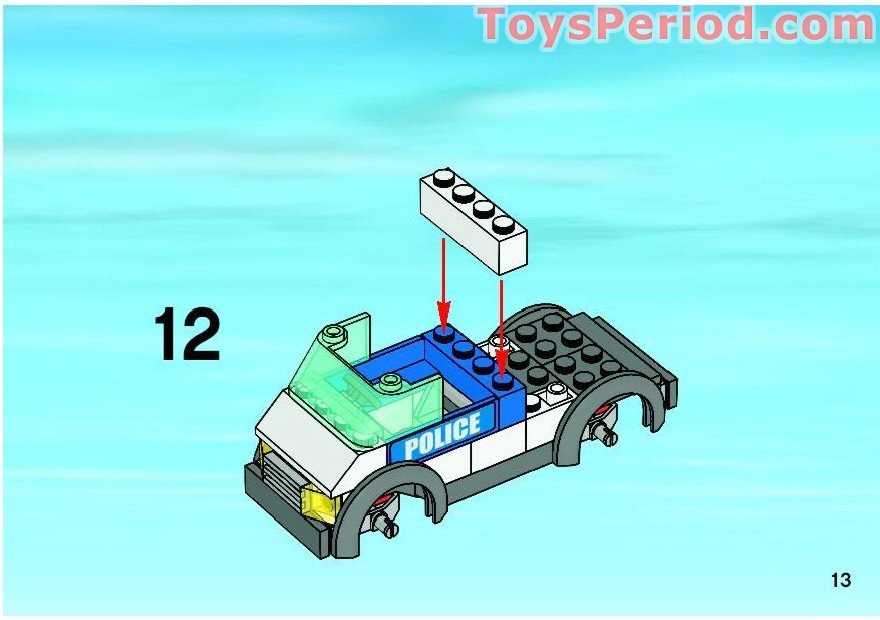 ToysPeriod.com

12

POLICE

13