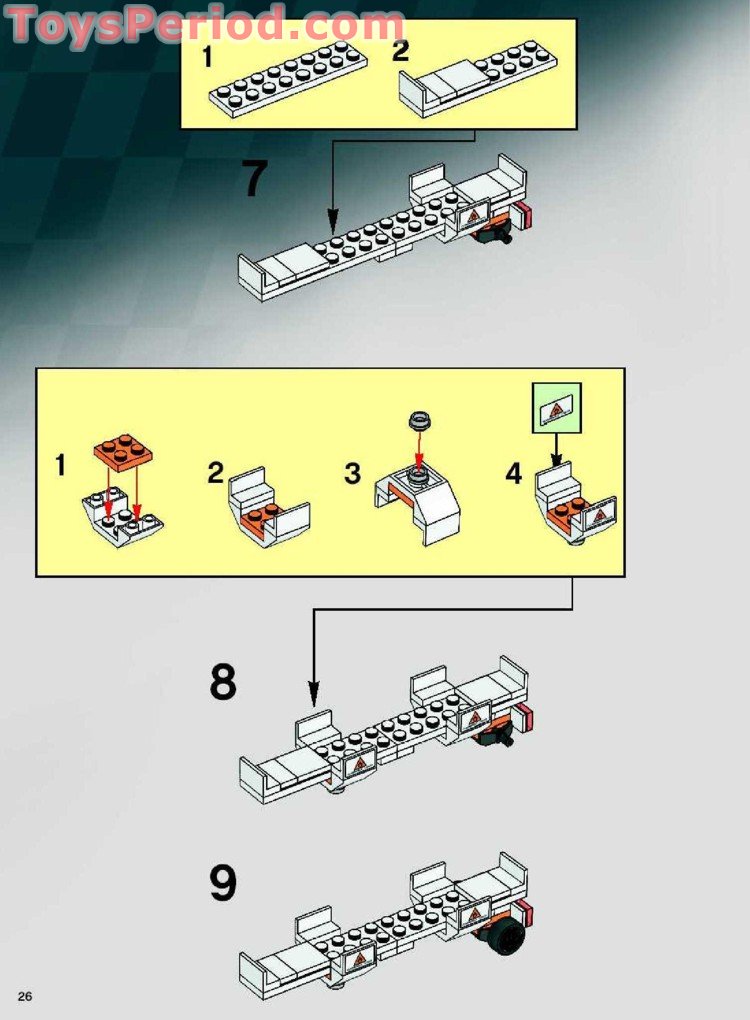 ToysPeriod.com

1

2

7

1

2

3

4

8

9

26