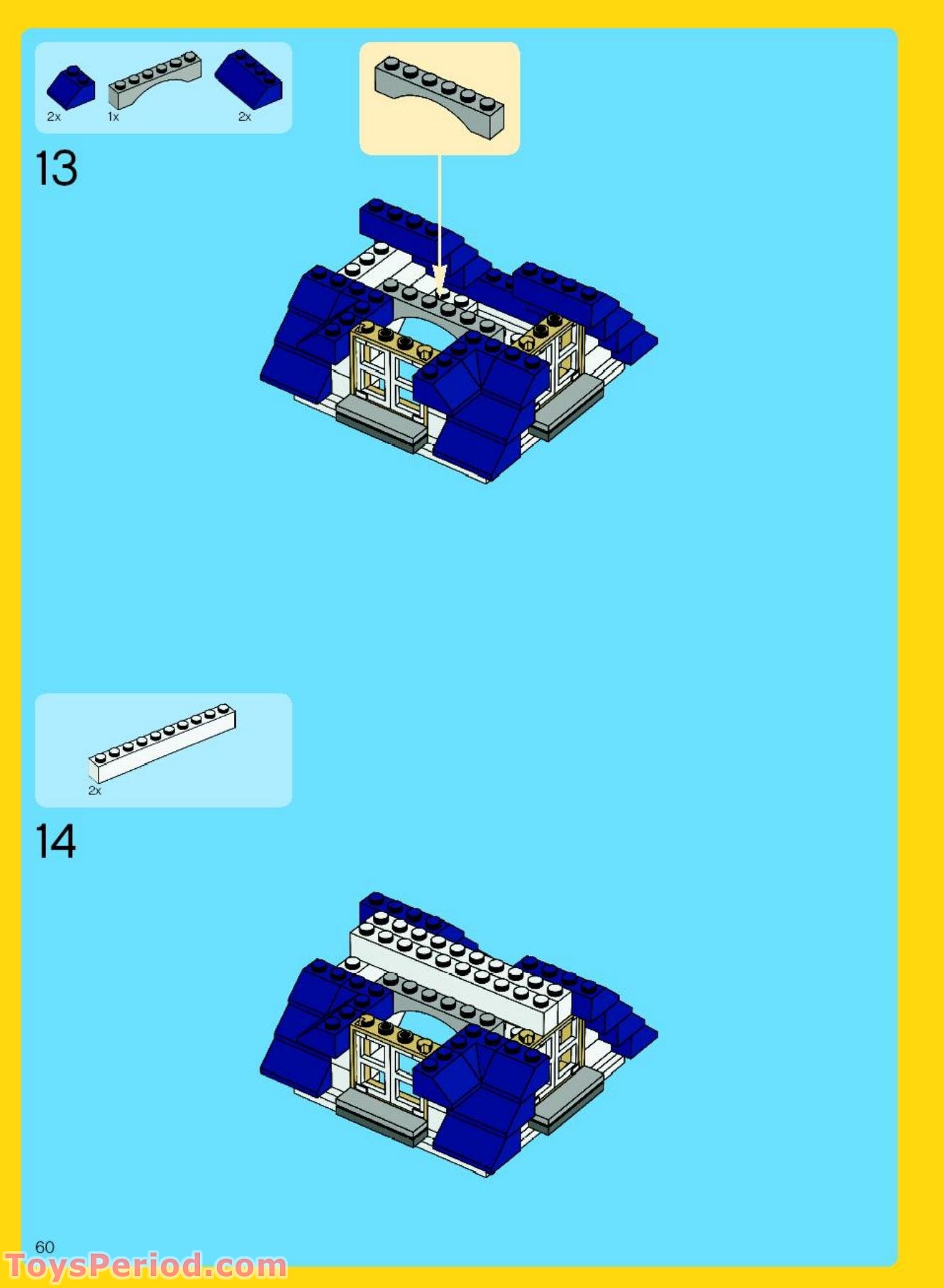 2x 1x 2x

13

2x

14

60

ToysPeriod.com