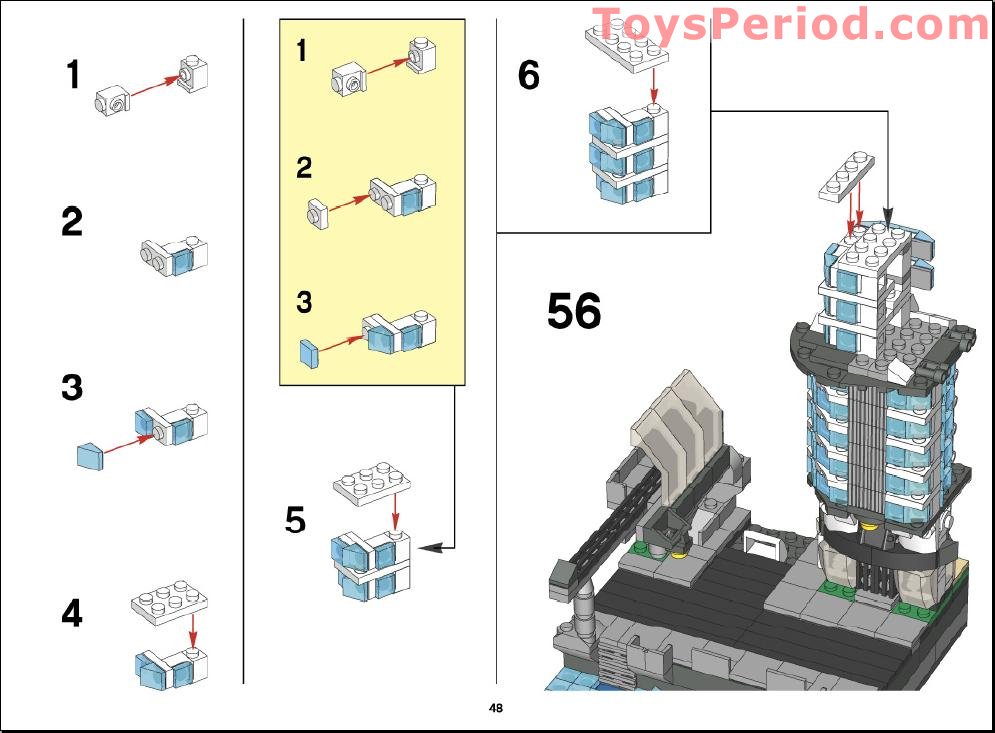 ToysPeriod.com

1

2

3

4

1

2

3

5

6

56

48