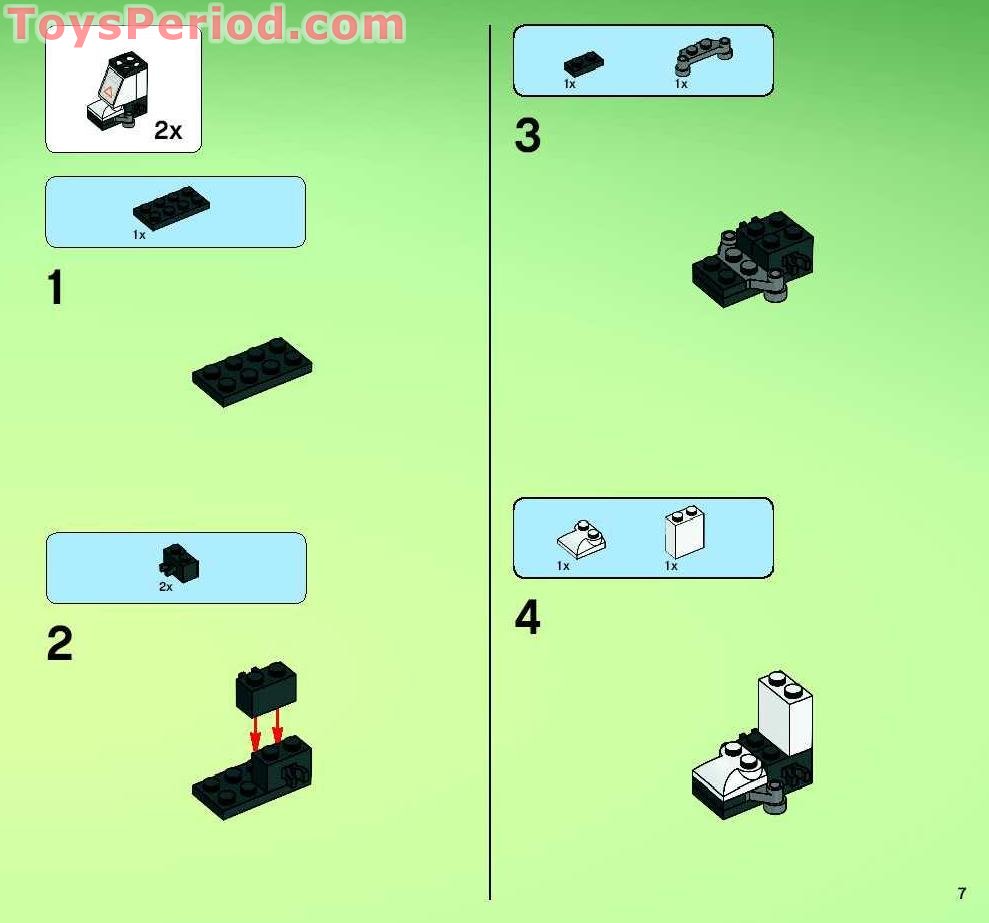 ToysPeriod.com

2x

1x

1

2x

2

1x

1x

3

1x

1x

4

7