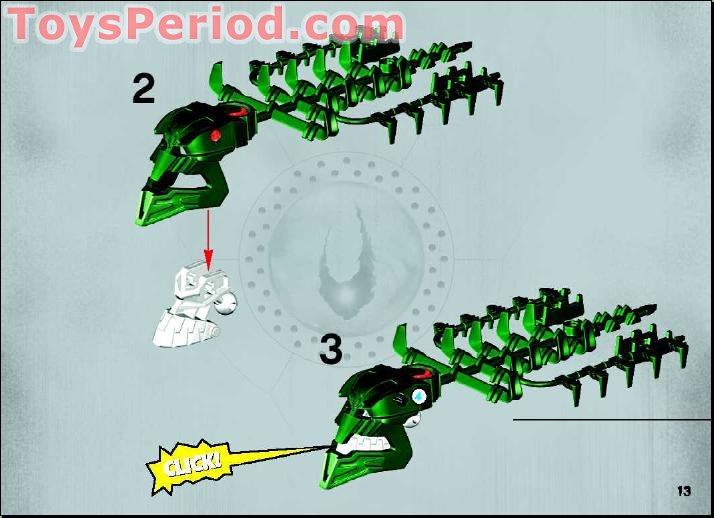 ToysPeriod.com

2

3

CLICK!

13