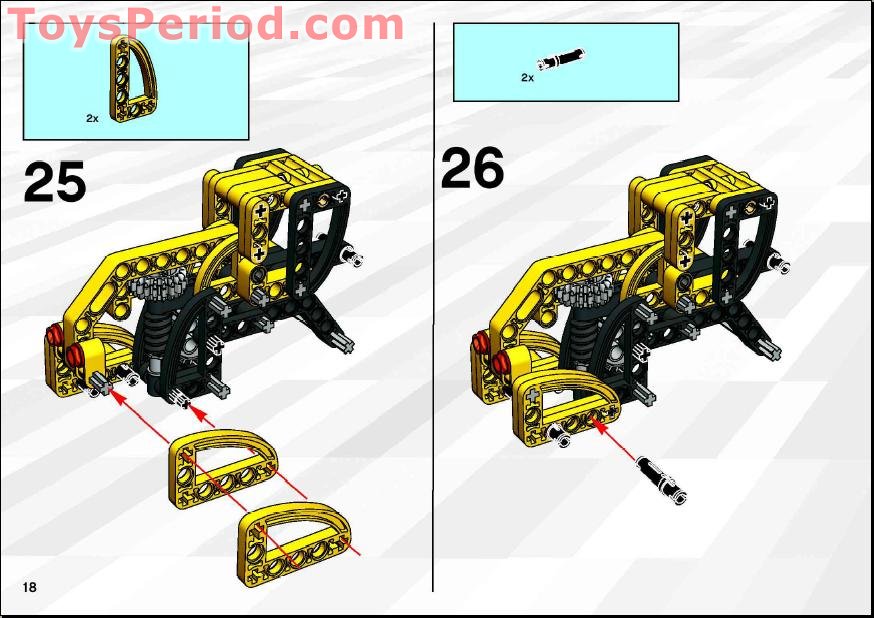 ToysPeriod.com

2x

25

2x

26

18