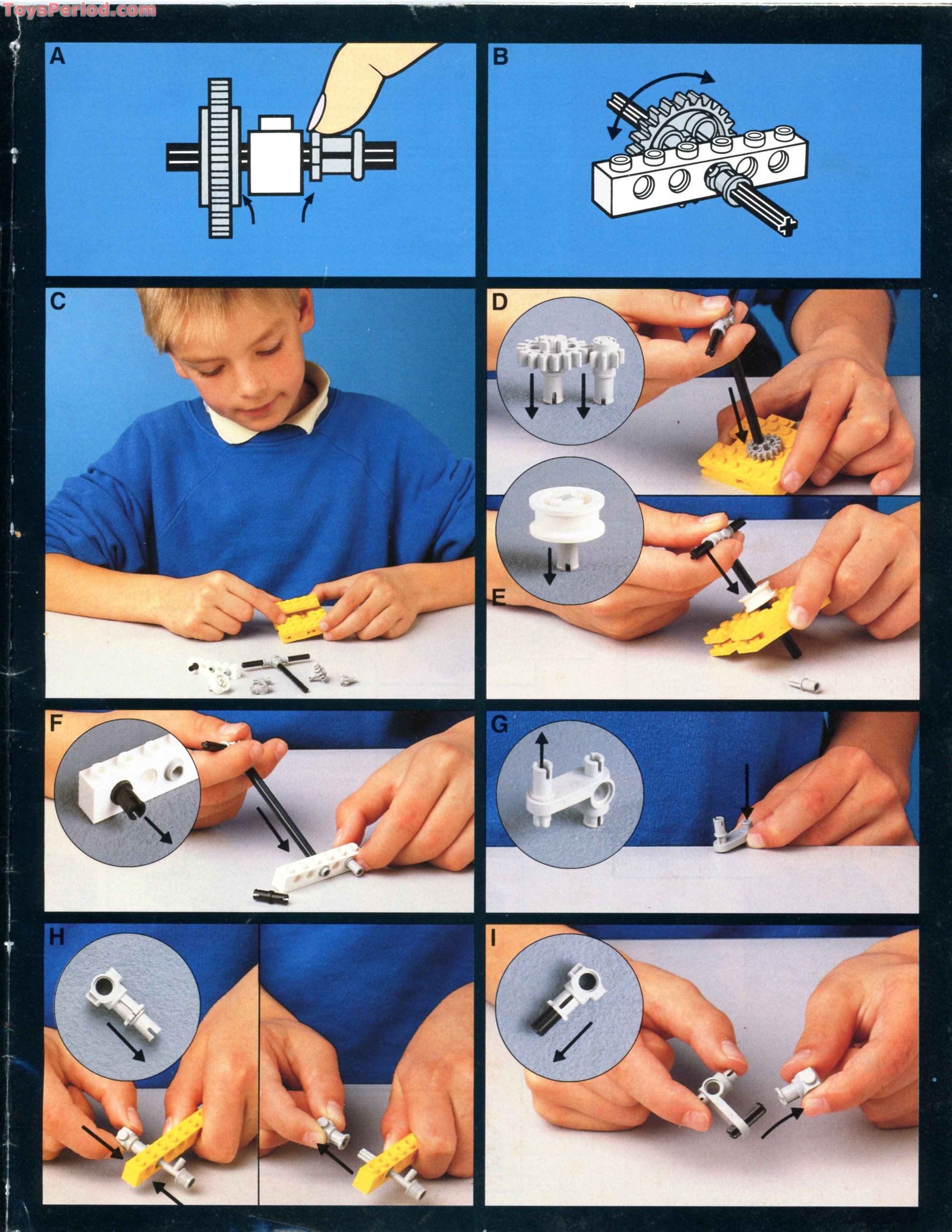 ToysPeriod.com

A

B

C

D

E

F

G

H

I