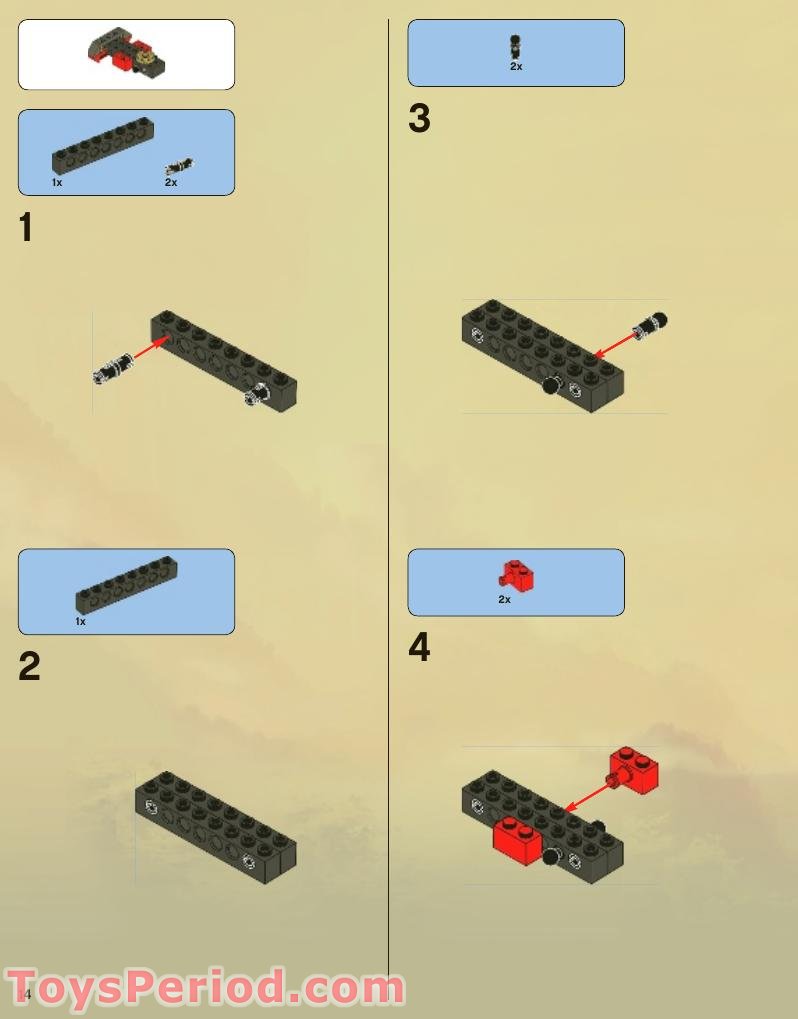 1x
2x
1
1x
2
2x
3
2x
4
4
ToysPeriod.com