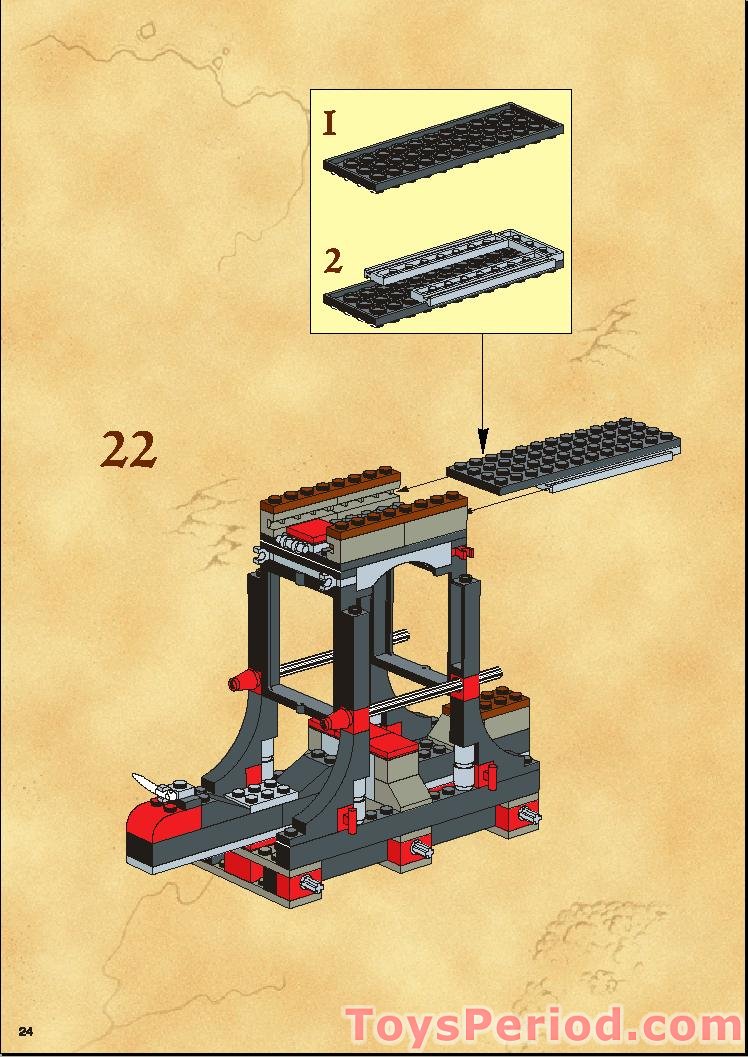 1

2

22

24

ToysPeriod.com