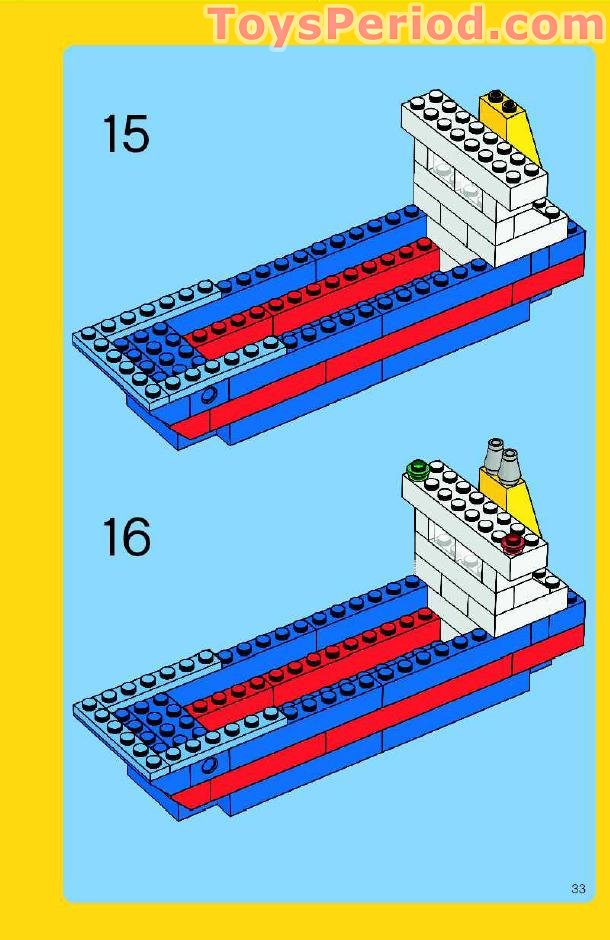 ToysPeriod.com

15

16

33