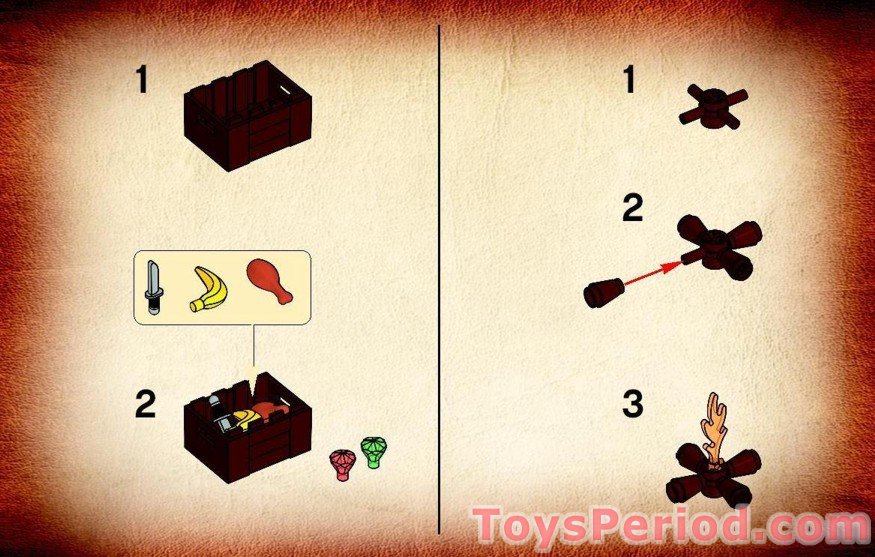 1

2

1

2

3

ToysPeriod.com