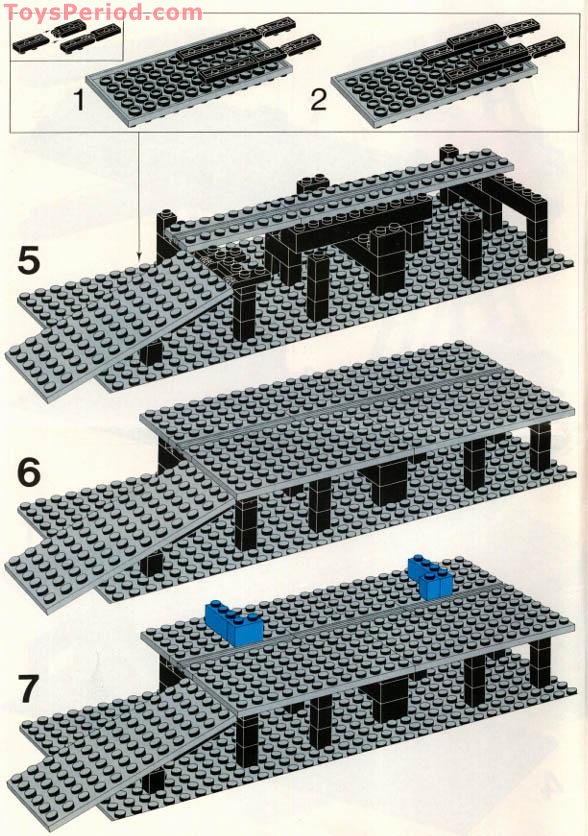 ToysPeriod.com

1

2

5

6

7