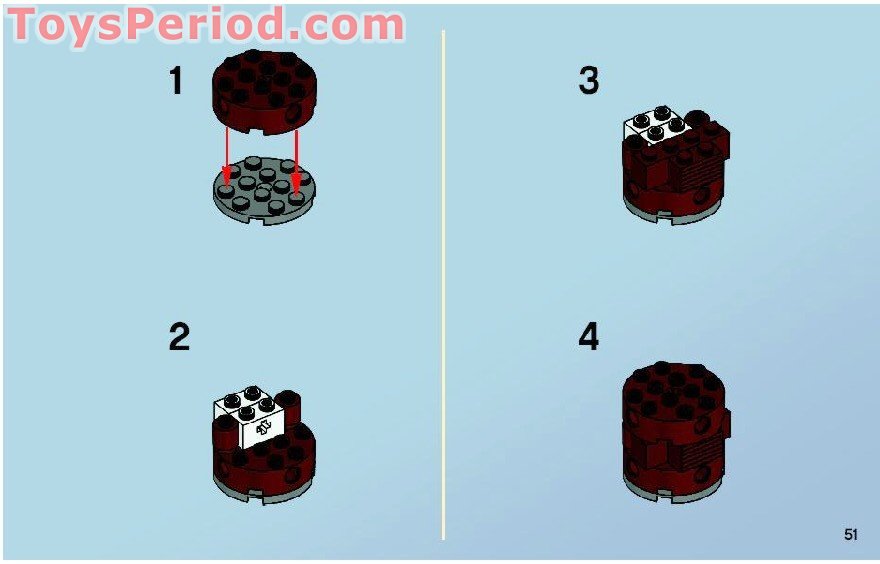 ToysPeriod.com

1

2

3

4

51