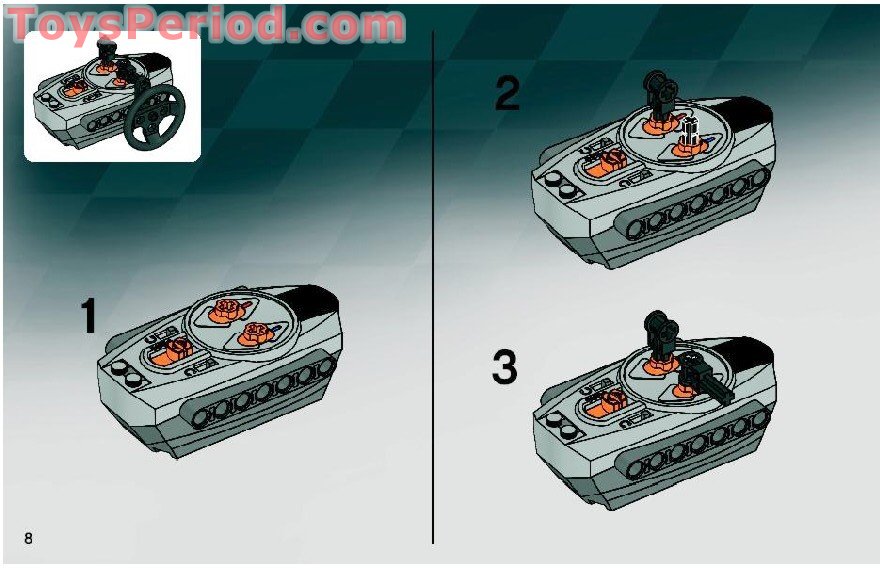 ToysPeriod.com

1

2

3

8