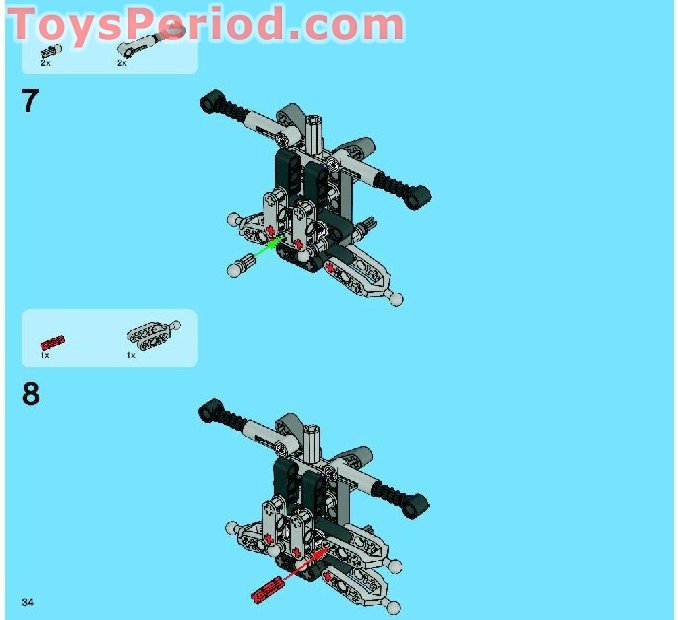 ToysPeriod.com

2x 2x

7

1x 1x

8

34