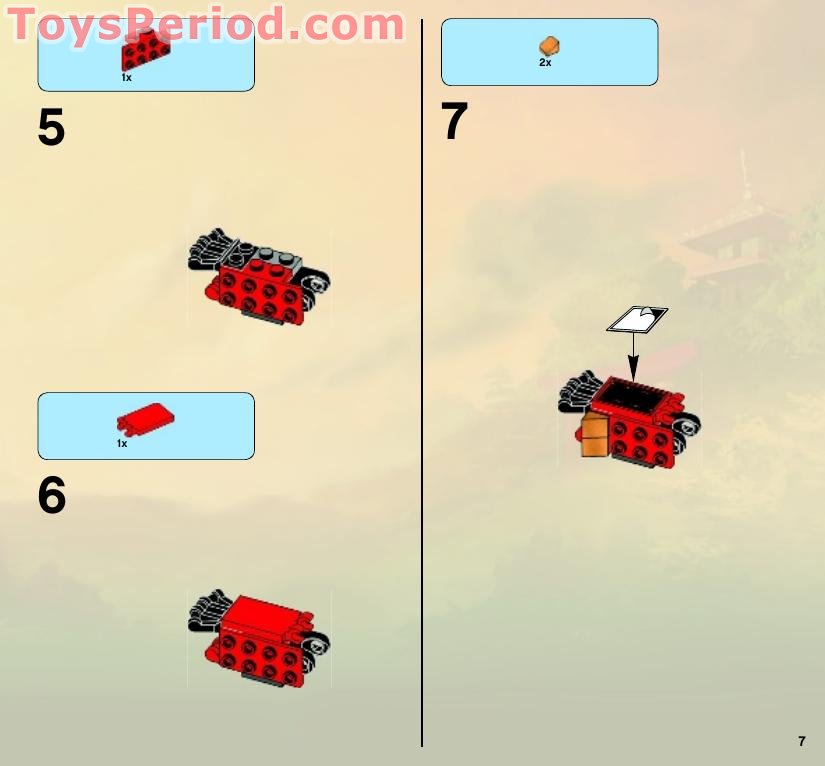 ToysPeriod.com

1x

5

1x

6

2x

7

7