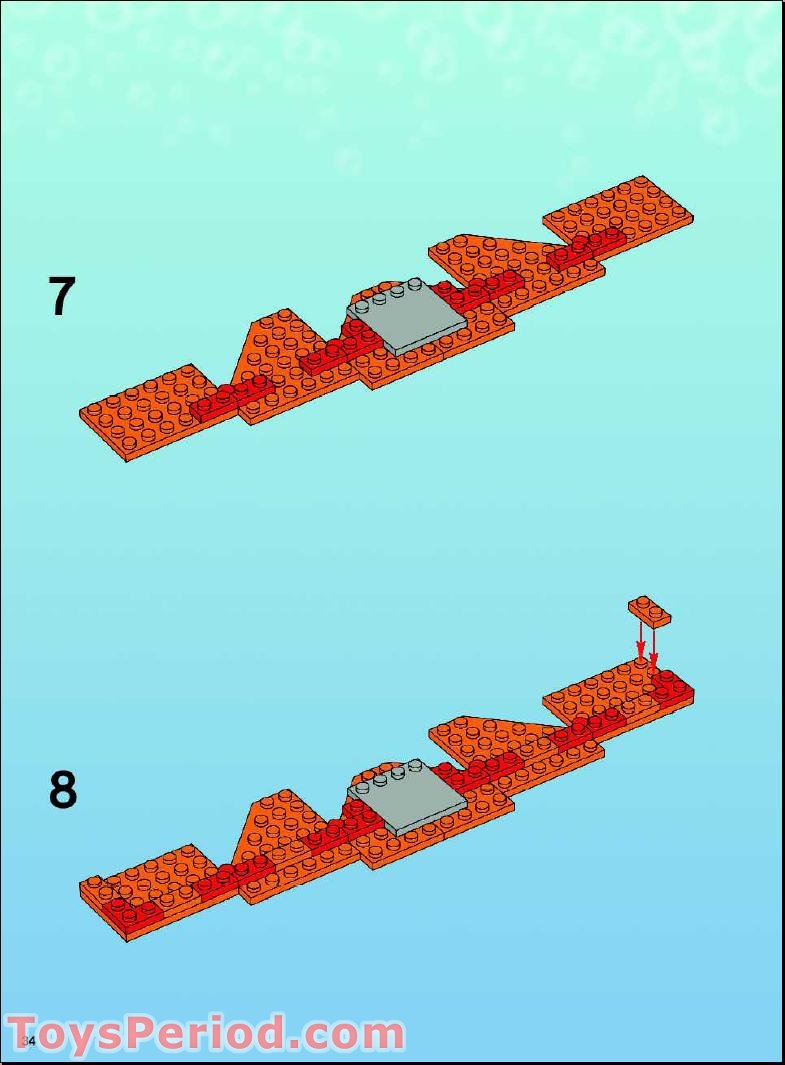 7

8

34

ToysPeriod.com