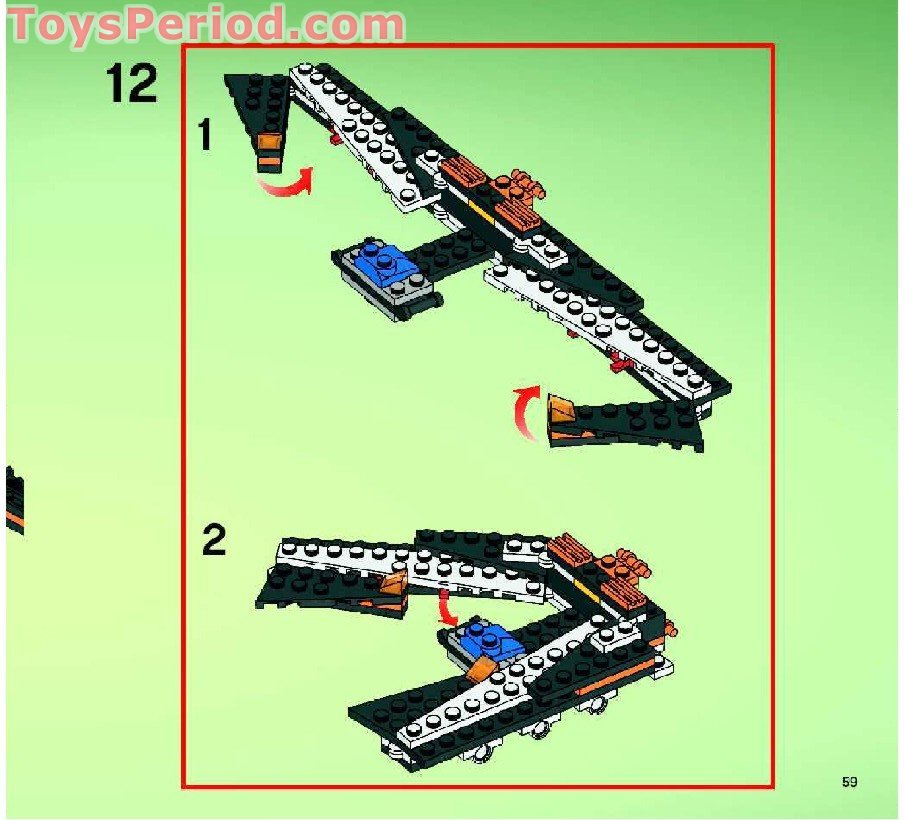 ToysPeriod.com

12

1

2

59