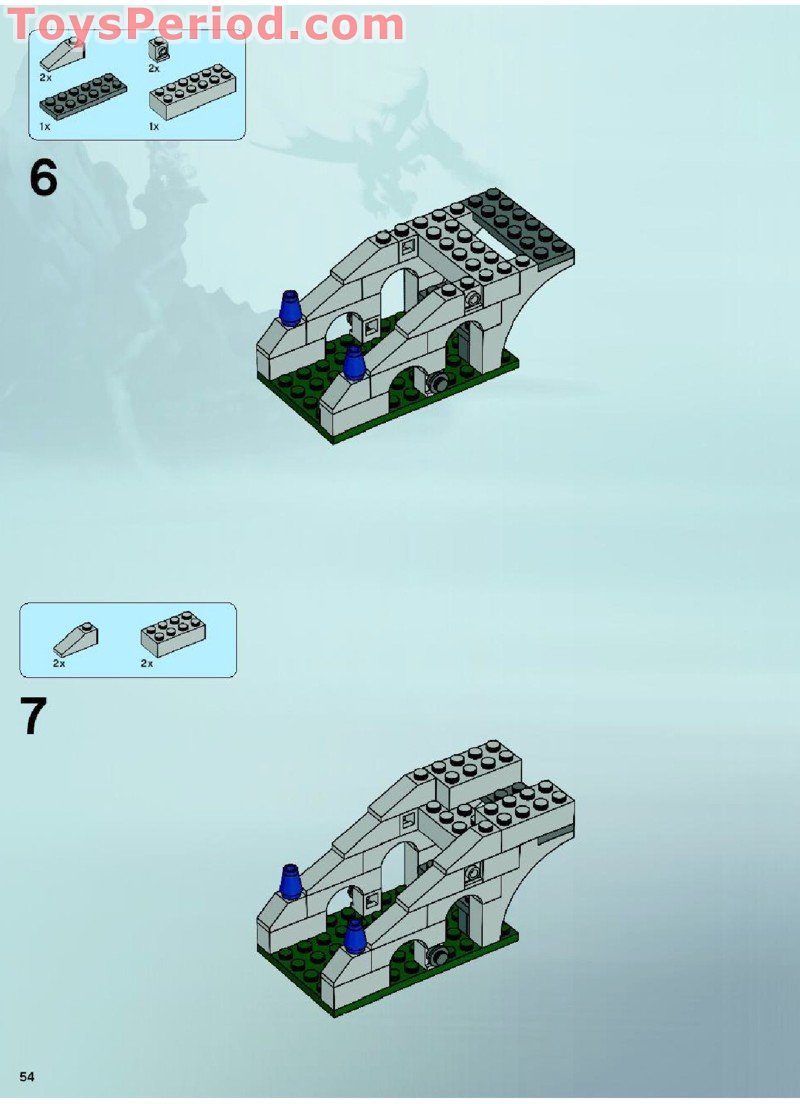 ToysPeriod.com

2x
2x
1x
1x

6

2x
2x

7

54