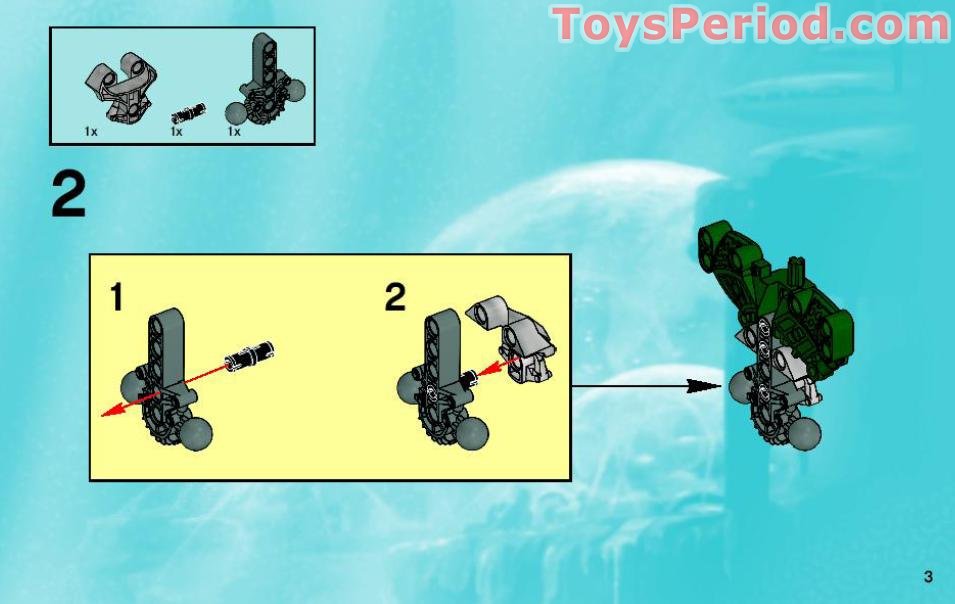 ToysPeriod.com

1x 1x 1x

2

1

2

3