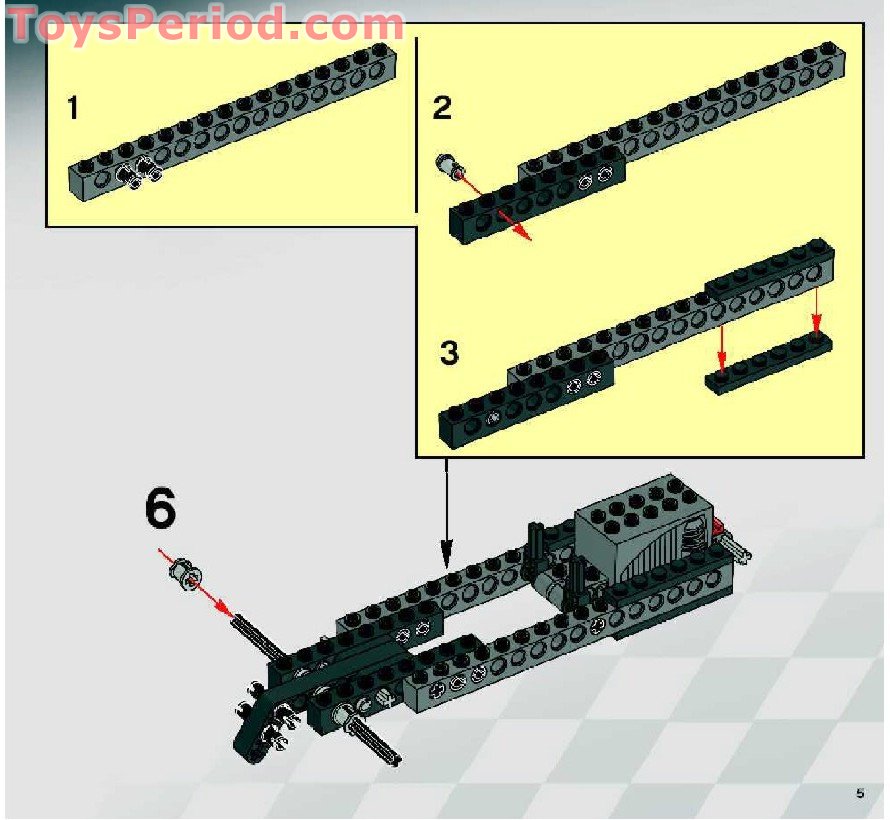 ToysPeriod.com

1

2

3

6

5