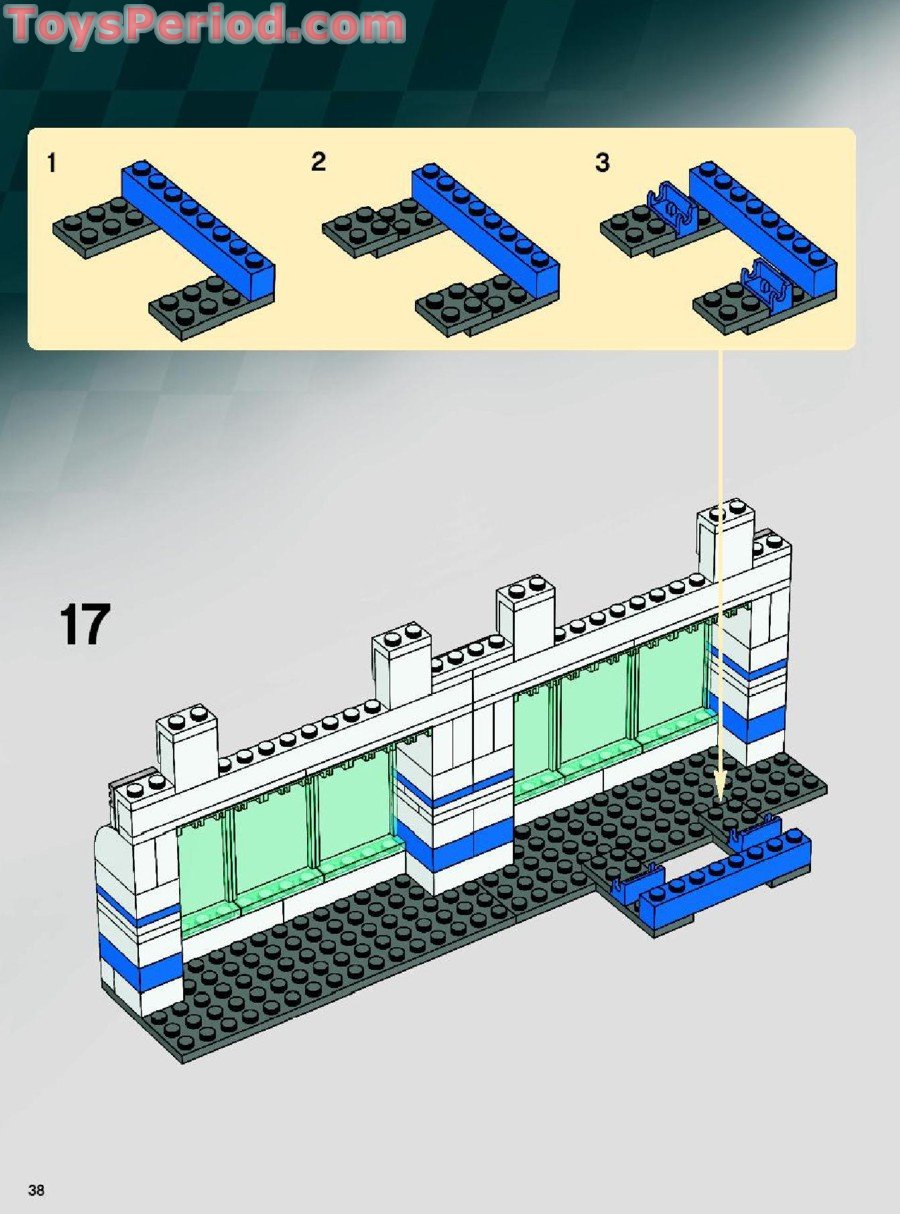 ToysPeriod.com

1

2

3

17

38