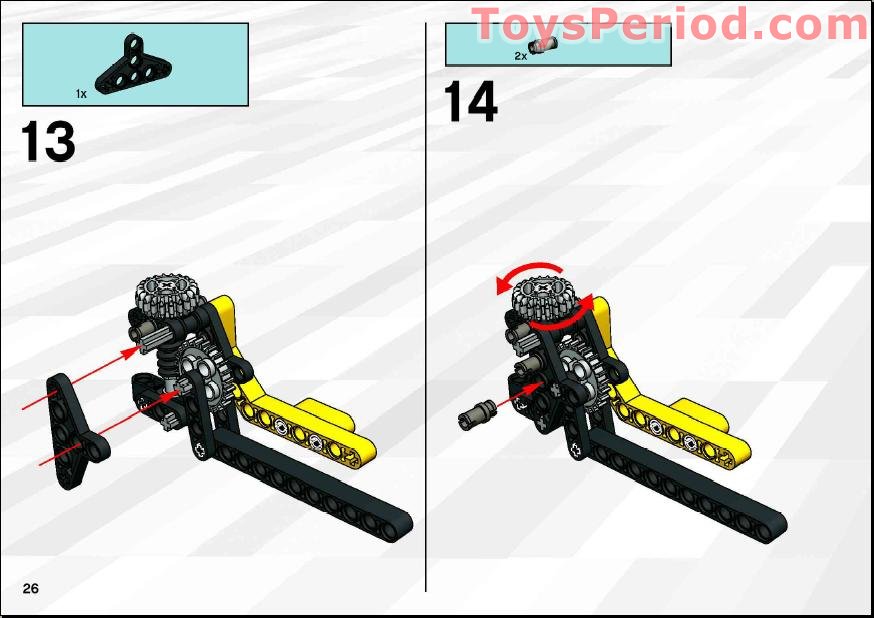 ToysPeriod.com

1x

13

2x

14

26