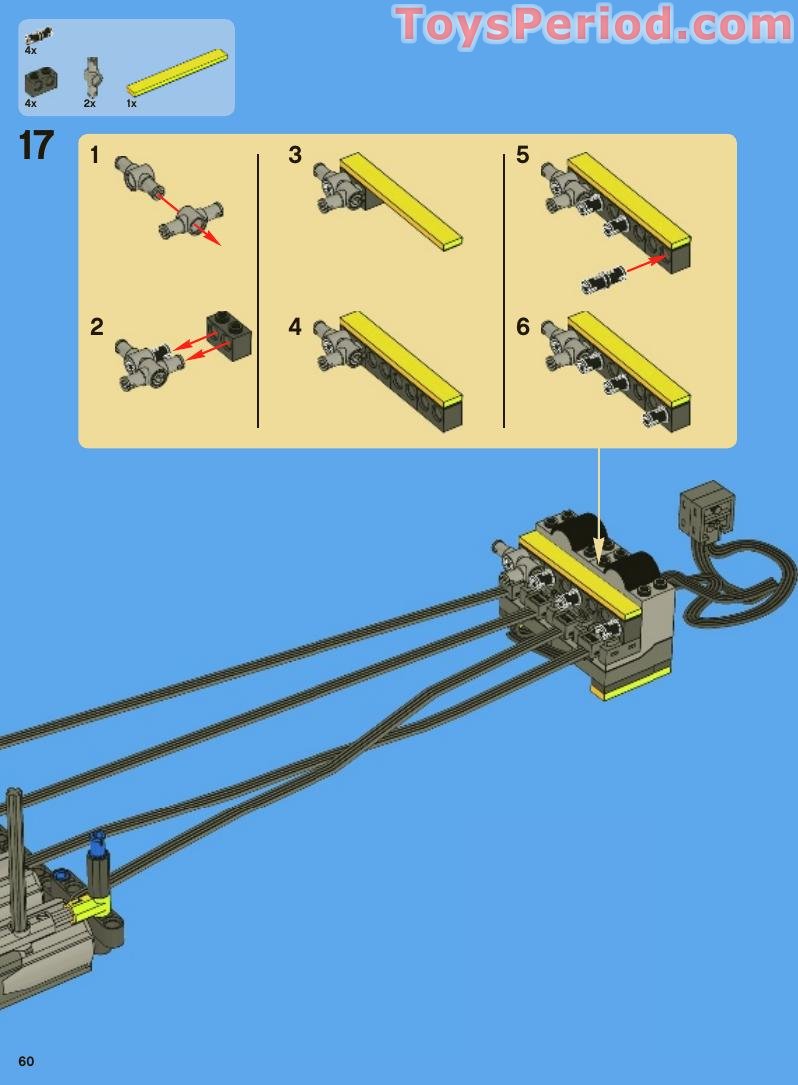 ToysPeriod.com

4x
4x 2x 1x

17

1
2
3
4
5
6

60