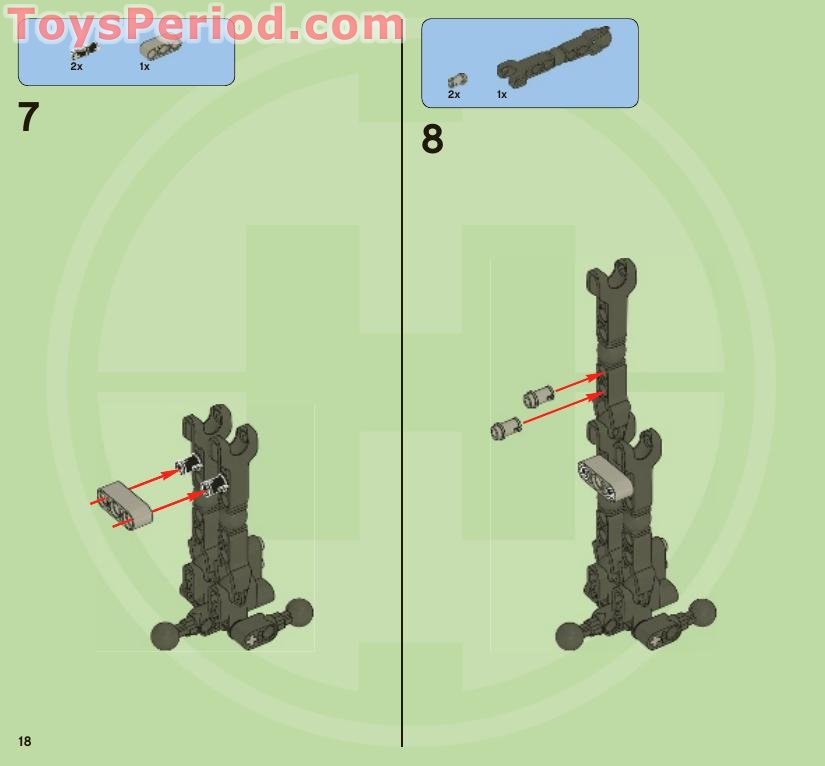 ToysPeriod.com

2x 1x

7

2x 1x

8

18