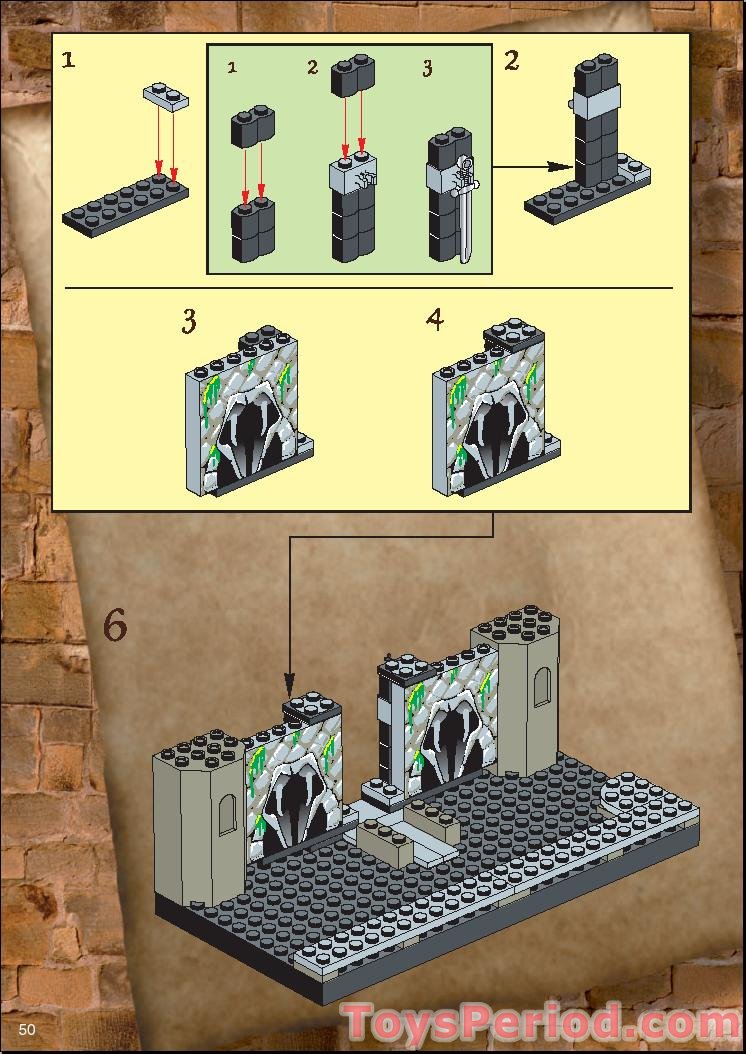 1

1

2

3

2

3

4

6

50

ToysPeriod.com