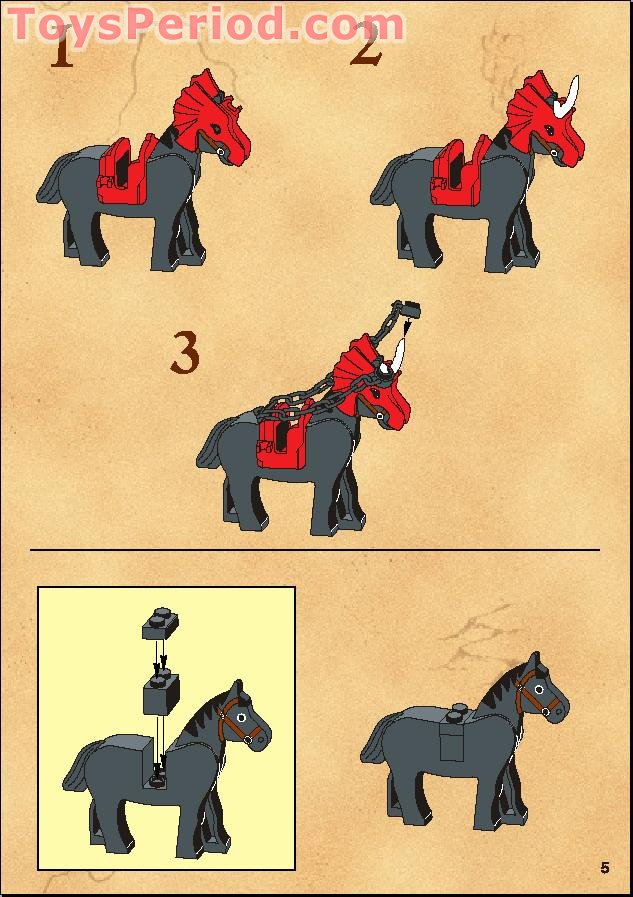 ToysPeriod.com

1

2

3

5