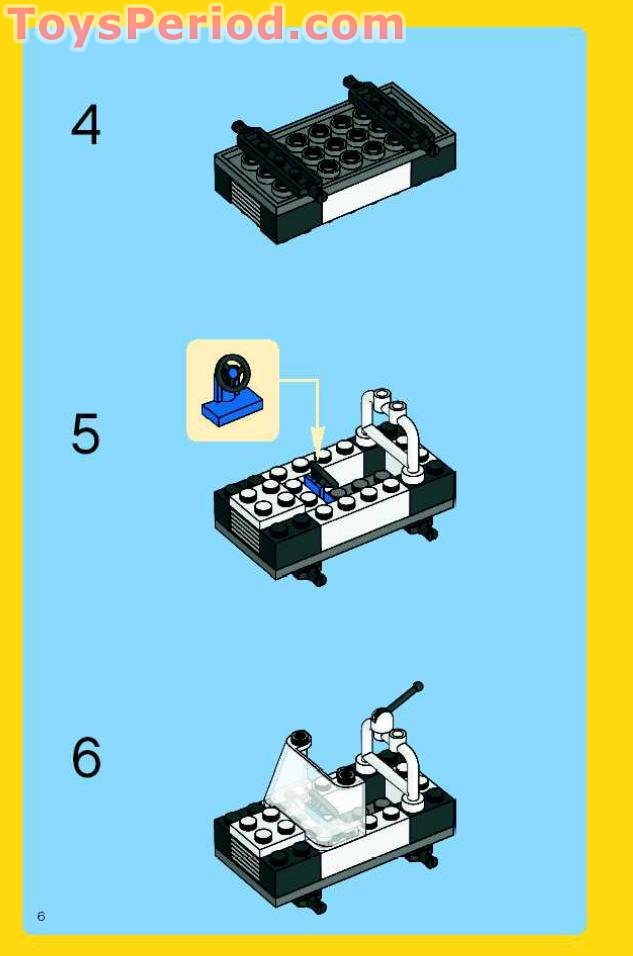 ToysPeriod.com

4

5

6

6