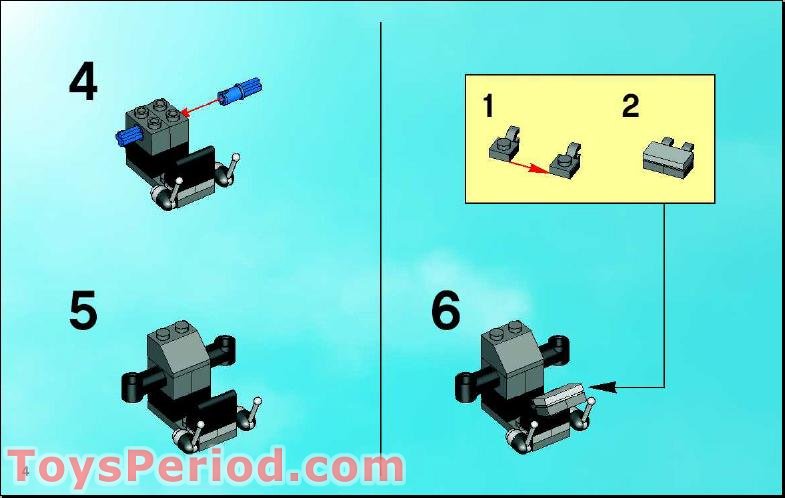 4

5

1

2

6

4

ToysPeriod.com