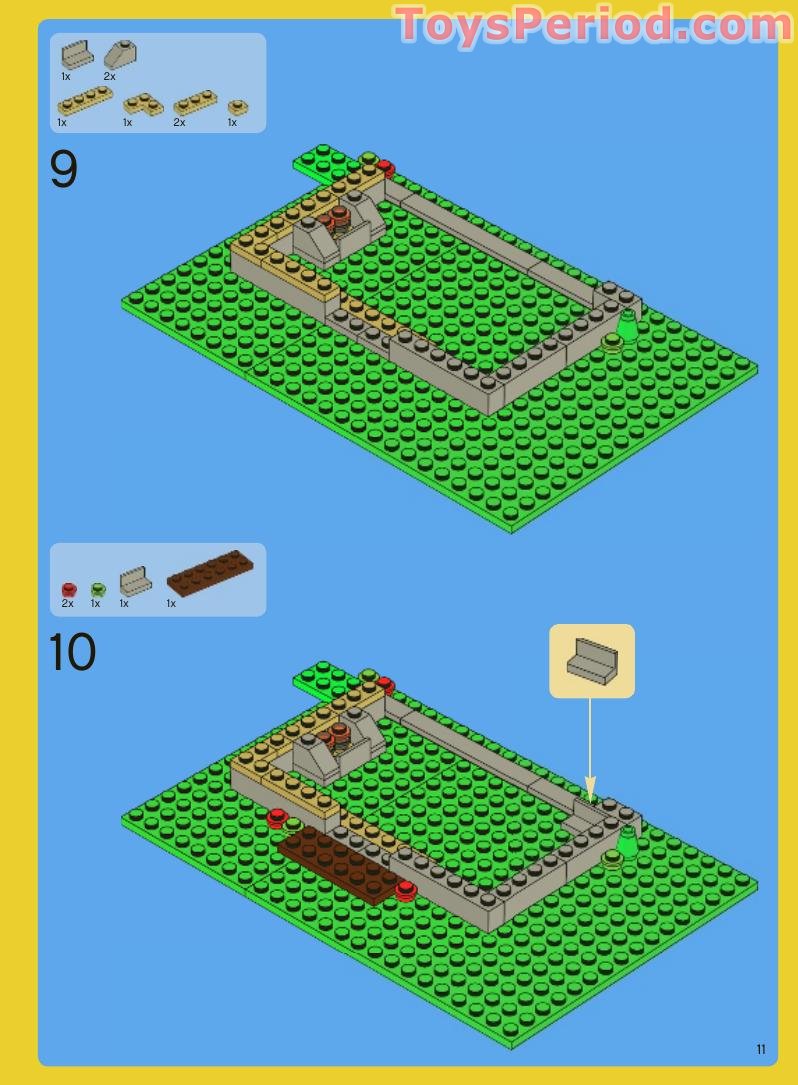 ToysPeriod.com

1x 2x
1x 1x 2x 1x

9

2x 1x 1x 1x

10

11