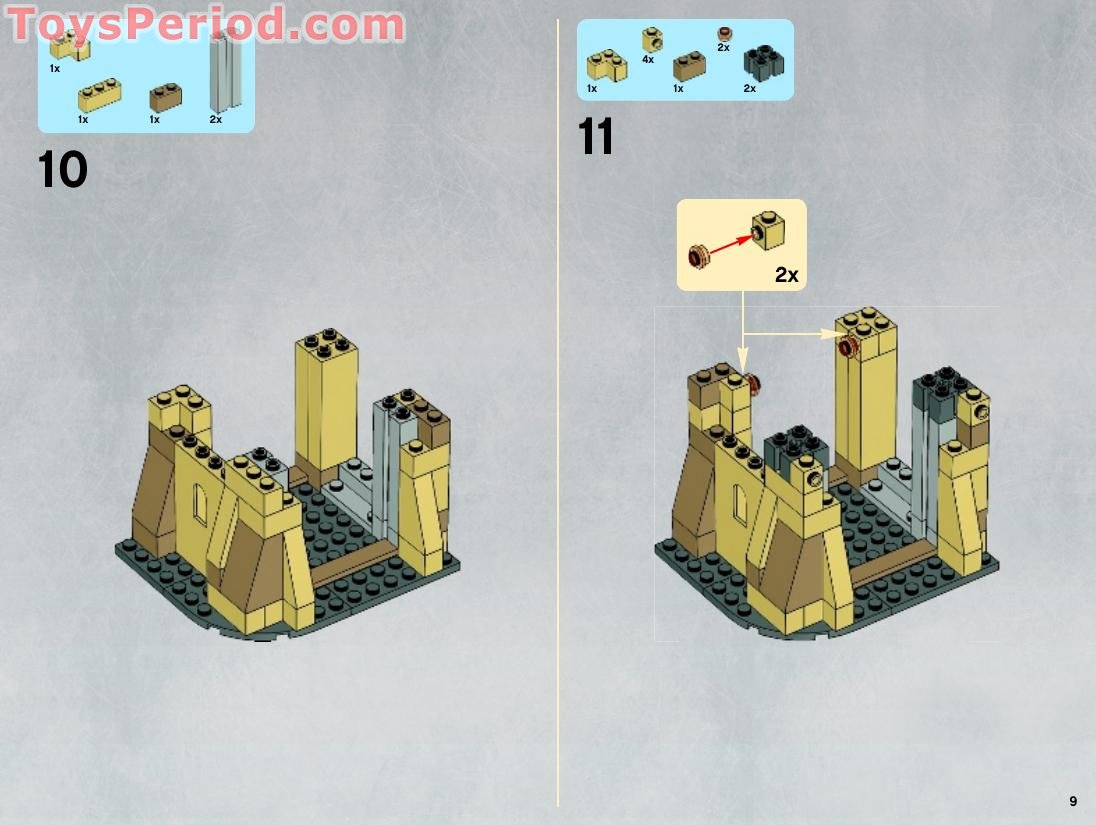 ToysPeriod.com

1x
1x
1x
2x

10

1x
4x
1x
2x
2x

11

2x

9