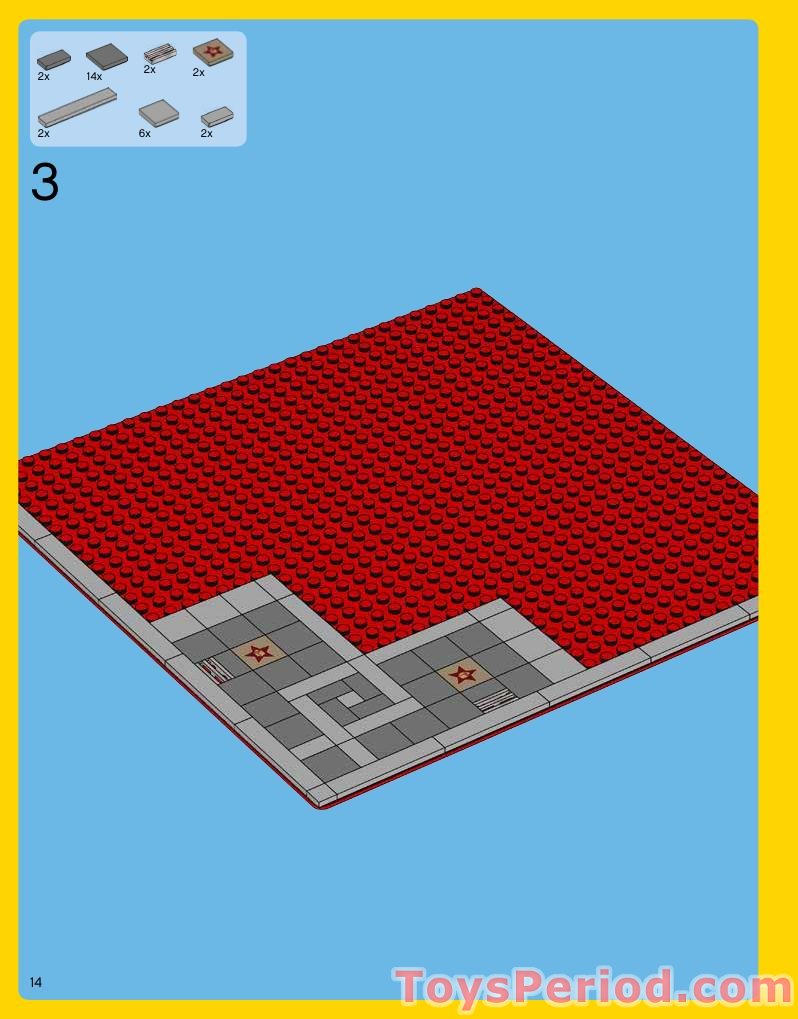 2x 14x 2x 2x

2x 6x 2x

3

14

ToysPeriod.com