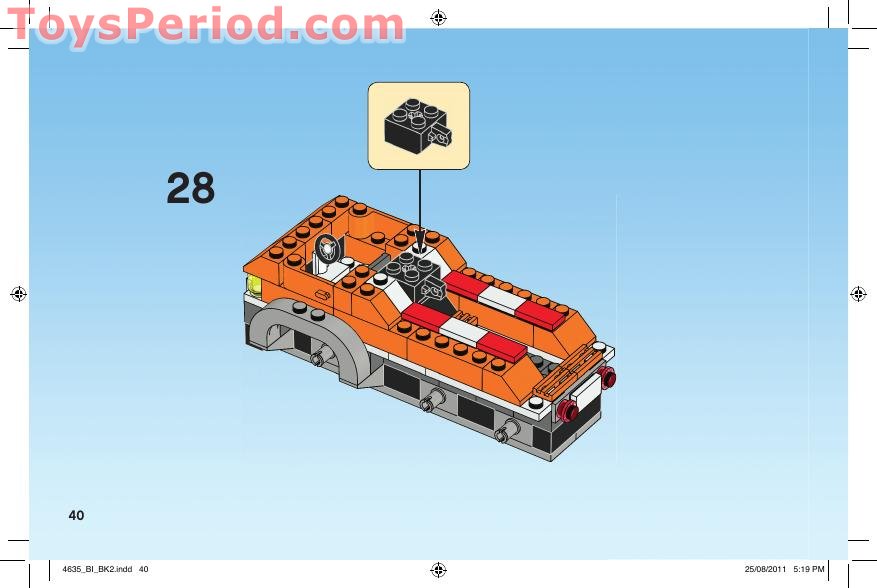 ToysPeriod.com

28

40

4635_BI_BK2.indd 40

25/08/2011 5:19 PM