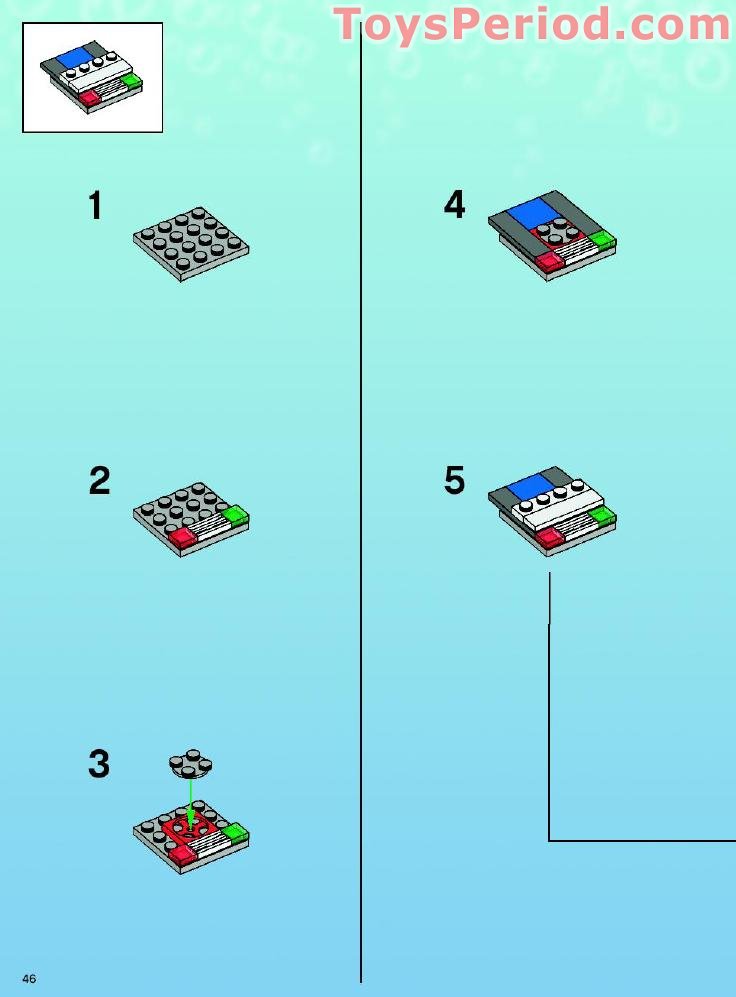 ToysPeriod.com

1

2

3

4

5

46