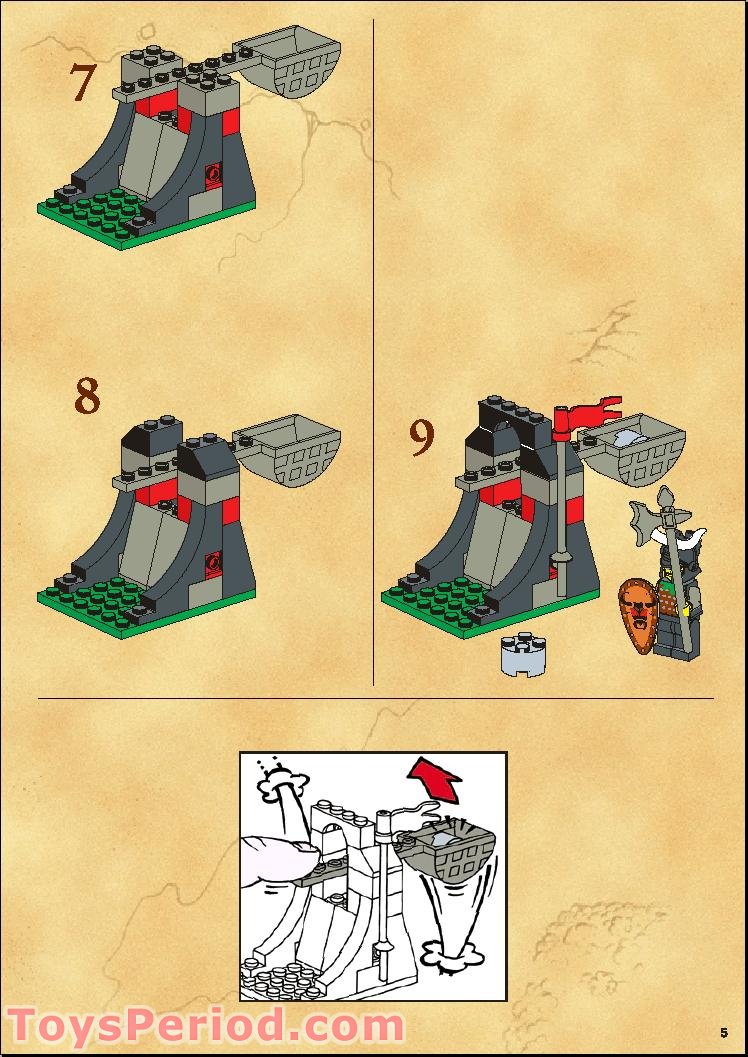 7

8

9

ToysPeriod.com

5