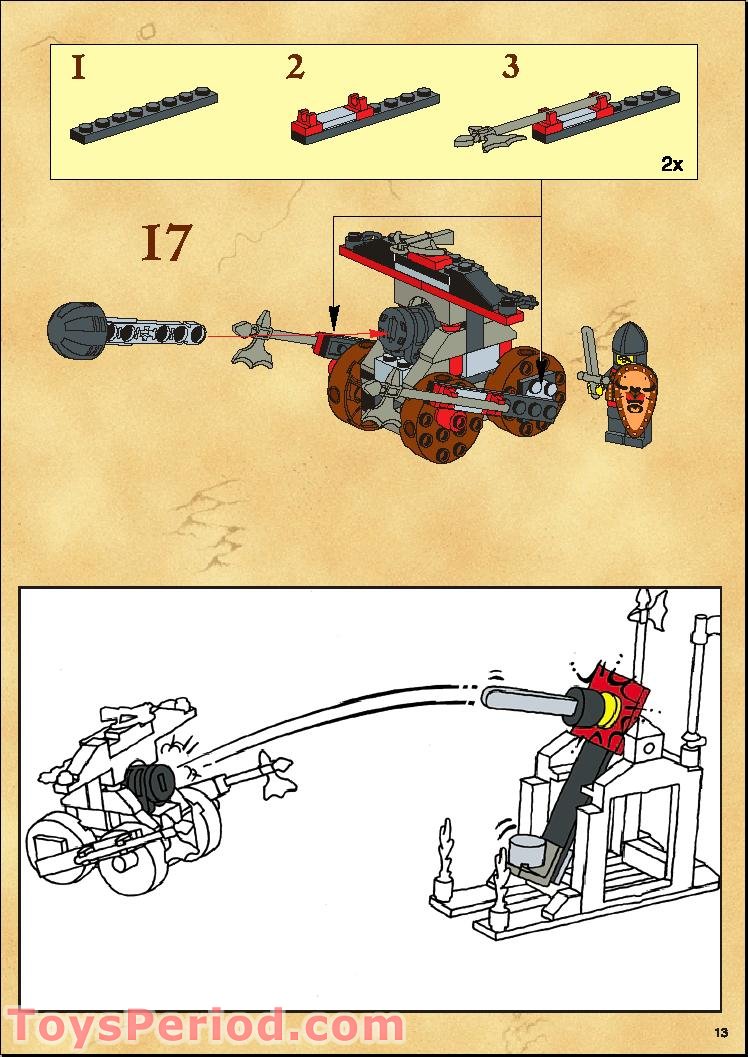 1
2
3
2x
17
ToysPeriod.com
13