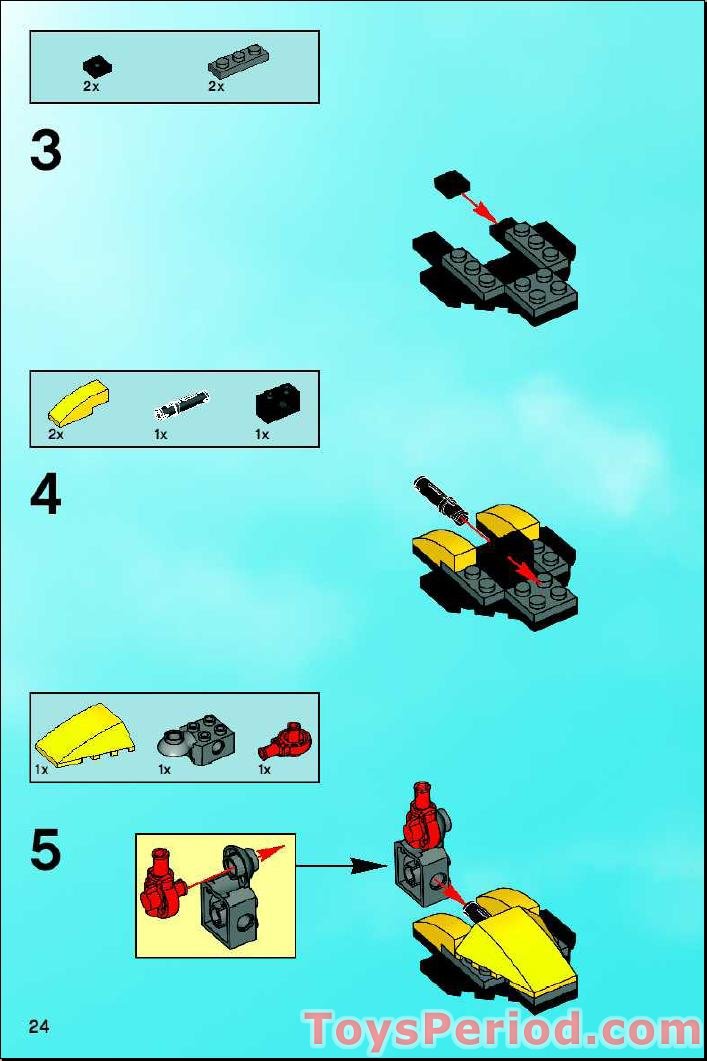 2x 2x

3

2x 1x 1x

4

1x 1x 1x

5

24

ToysPeriod.com