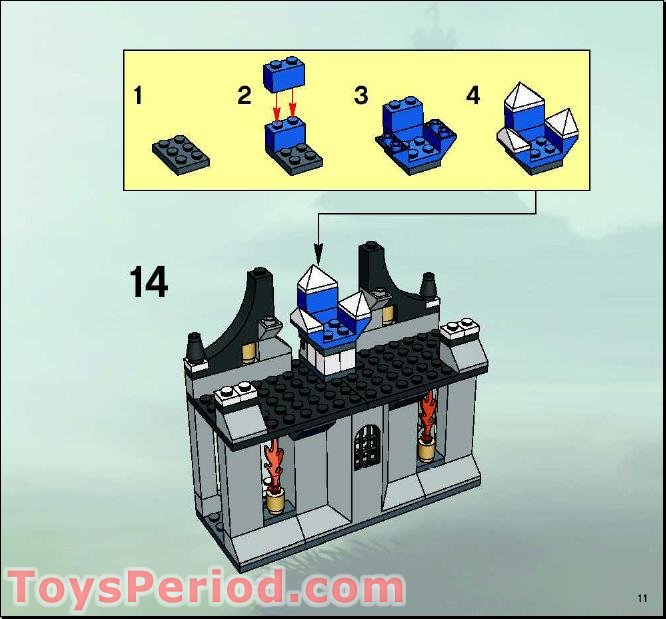 1
2
3
4
14
ToysPeriod.com
11