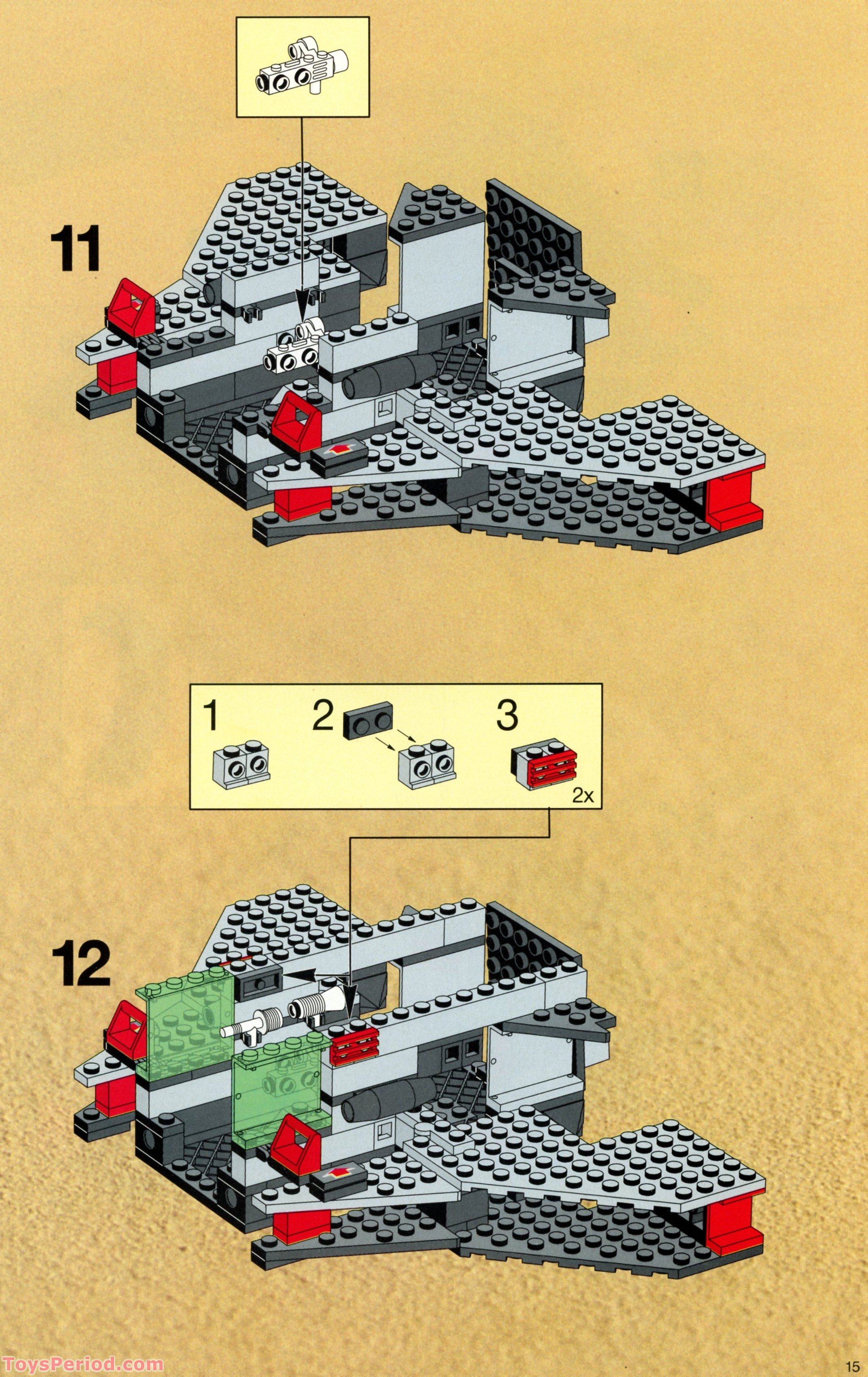 11

1

2

3

2x

12

ToysPeriod.com

15