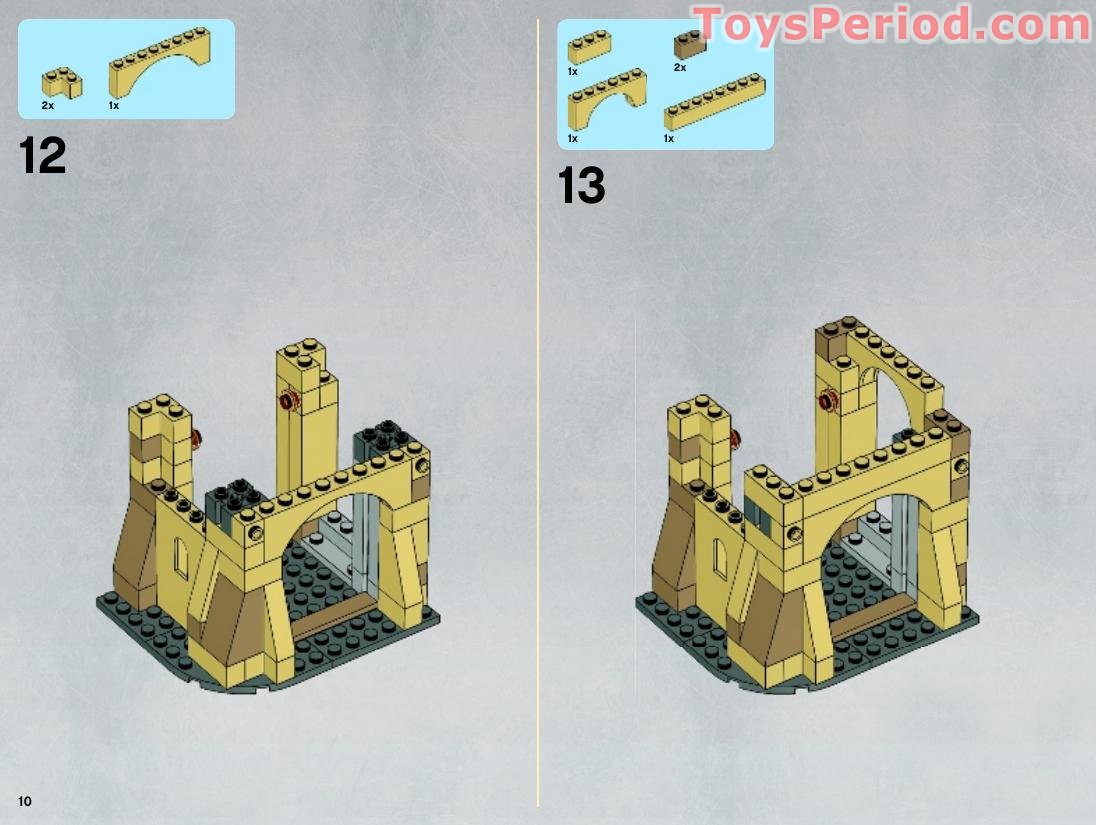 2x
1x

12

ToysPeriod.com

1x
2x
1x
1x

13

10