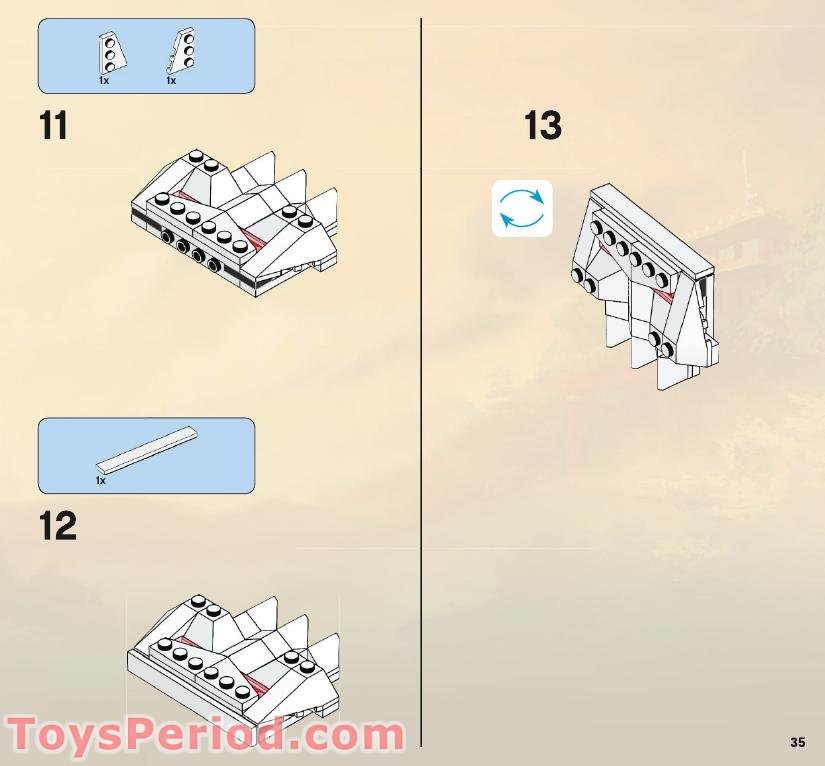 1x 1x

11

1x

12

13

ToysPeriod.com

35